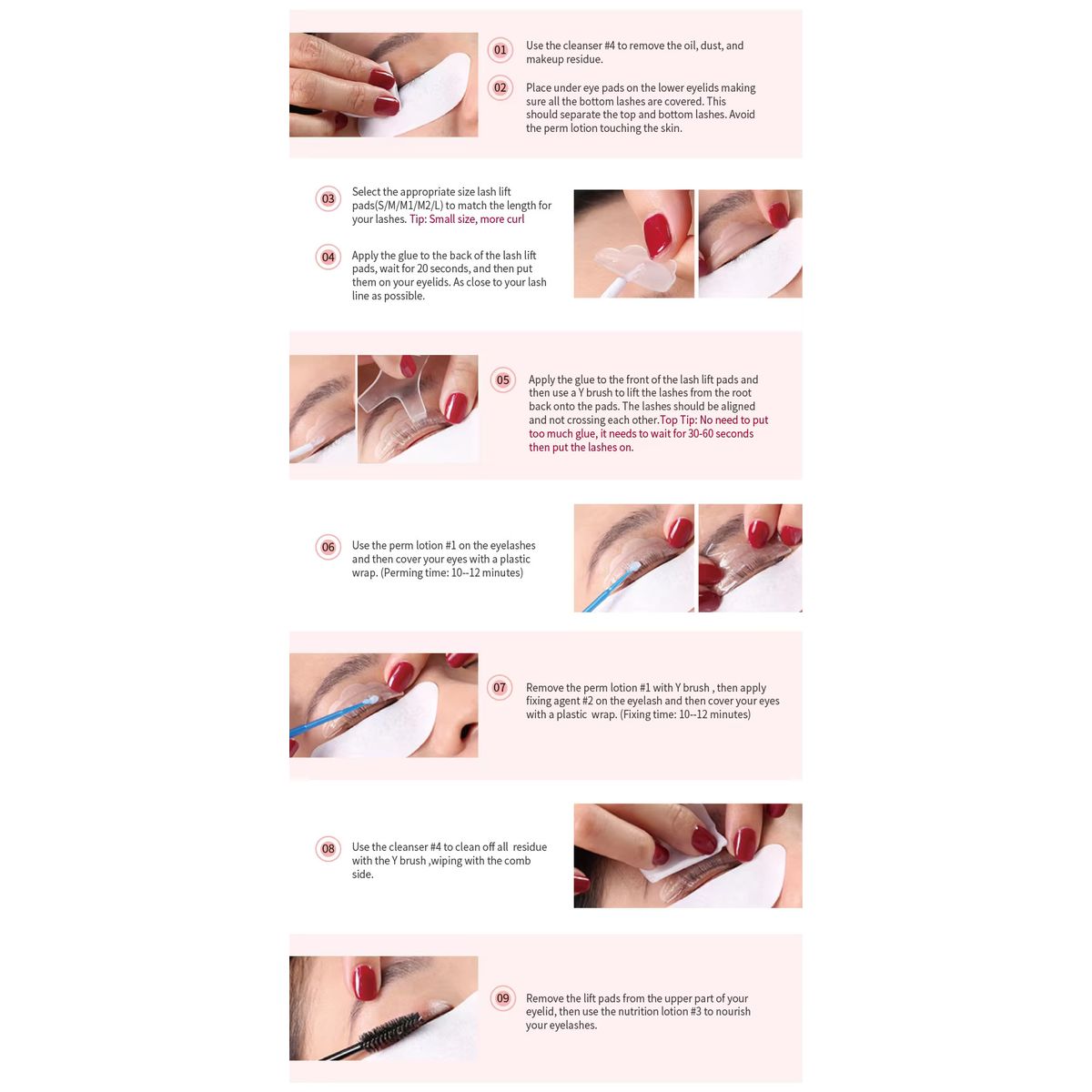 01 Use the cleanser #4 to remove the oil, dust, and makeup residue.

02 Place under eye pads on the lower eyelids making sure all the bottom lashes are covered. This should separate the top and bottom lashes. Avoid the perm lotion touching the skin.

03 Select the appropriate size lash lift pads(S/M/M1/M2/L) to match the length for your lashes. Tip: Small size, more curl

04 Apply the glue to the back of the lash lift pads, wait for 20 seconds, and then put them on your eyelids. As close to your lash line as possible.

05 Apply the glue to the front of the lash lift pads and then use a Y brush to lift the lashes from the root back onto the pads. The lashes should be aligned and not crossing each other.Top Tip: No need to put too much glue, it needs to wait for 30-60 seconds then put the lashes on.

06 Use the perm lotion #1 on the eyelashes and then cover your eyes with a plastic wrap. (Perming time: 10--12 minutes)

07 Remove the perm lotion #1 with Y brush , then apply fixing agent #2 on the eyelash and then cover your eyes with a plastic wrap. (Fixing time: 10--12 minutes)

08 Use the cleanser #4 to clean off all residue with the Y brush ,wiping with the comb side.

09 Remove the lift pads from the upper part of your eyelid, then use the nutrition lotion #3 to nourish your eyelashes.