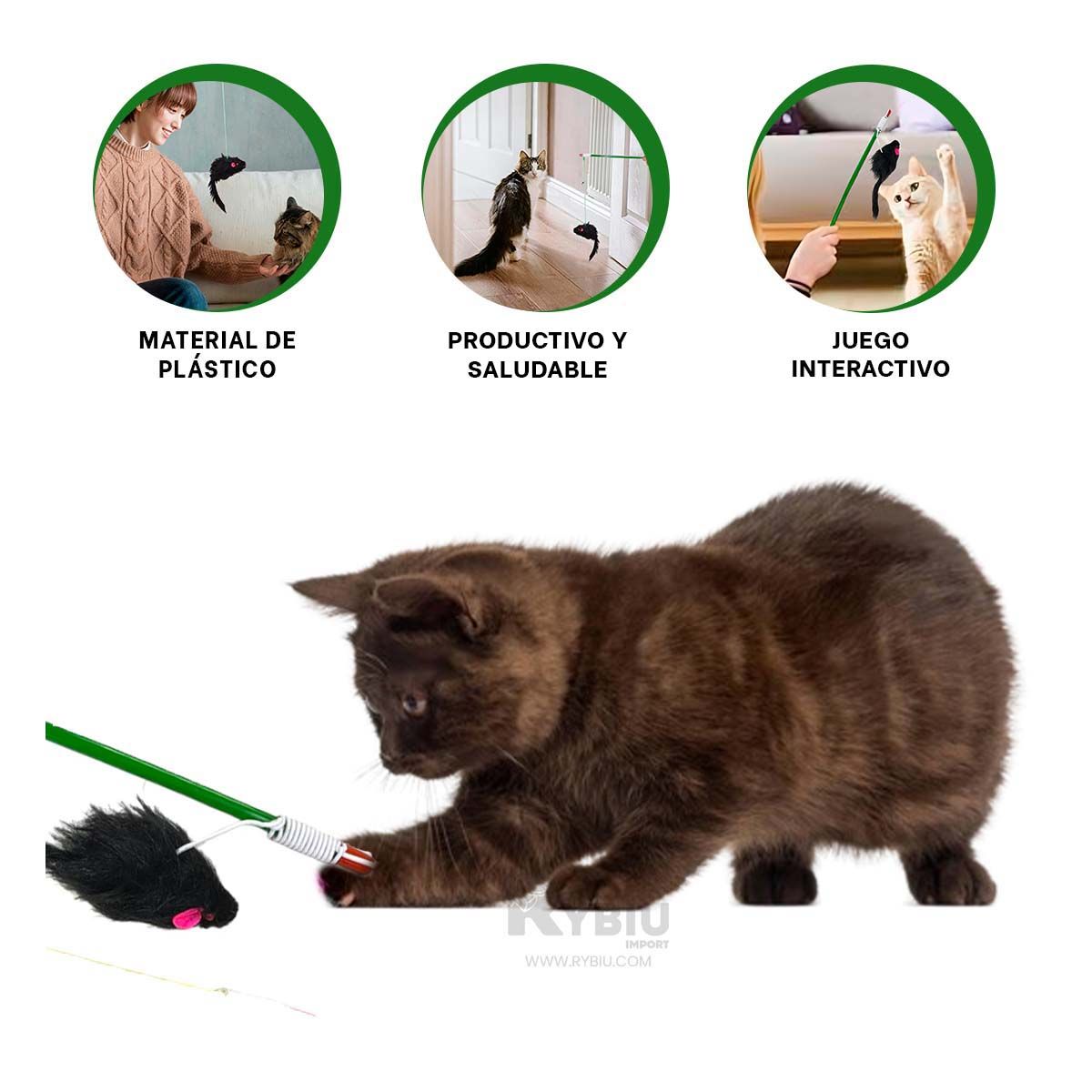 MATERIAL DE PLÁSTICO

PRODUCTIVO Y SALUDABLE

JUEGO INTERACTIVO

RYBIU IMPORT
WWW.RYBIU.COM