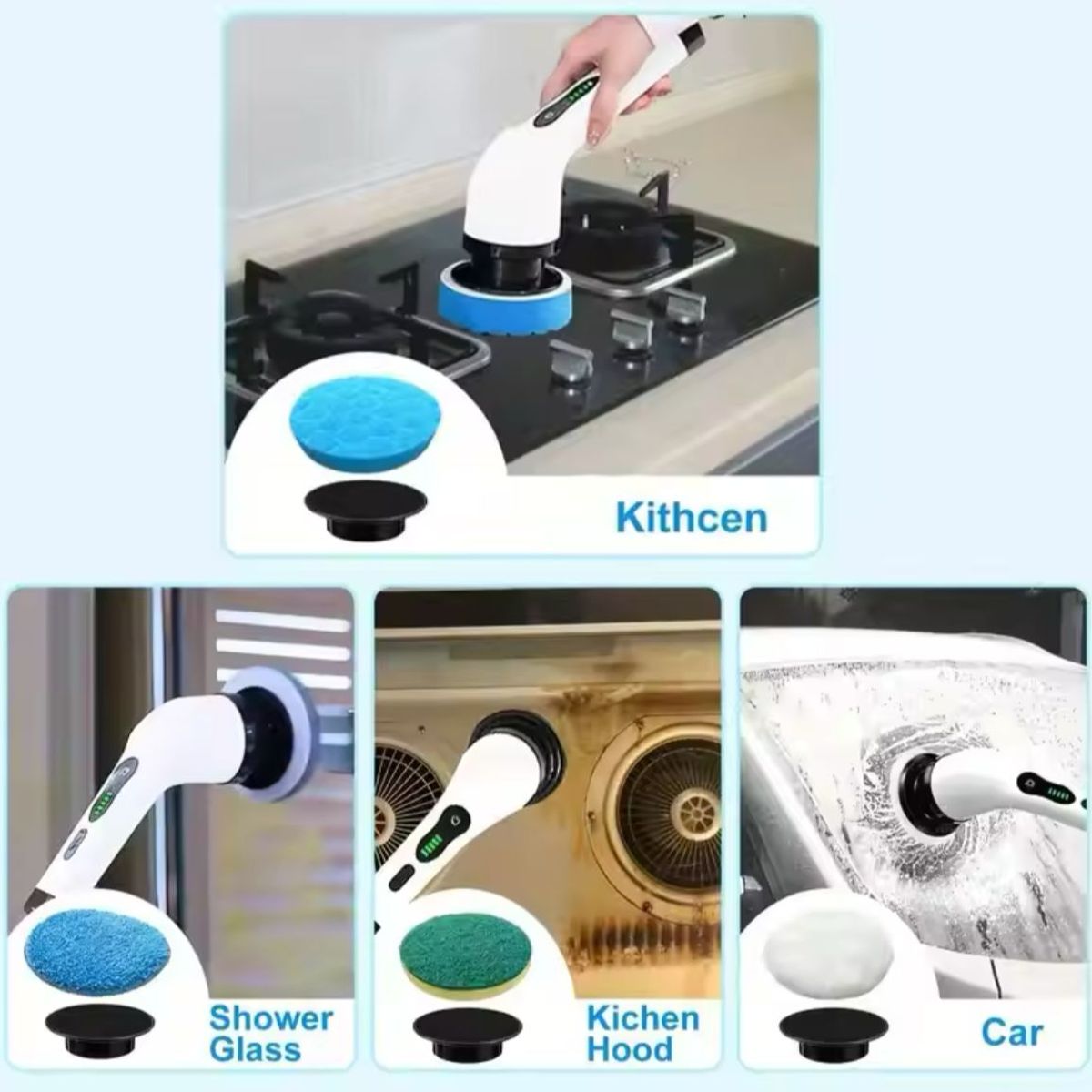 Kithcen

Shower Glass

Kichen Hood

Car