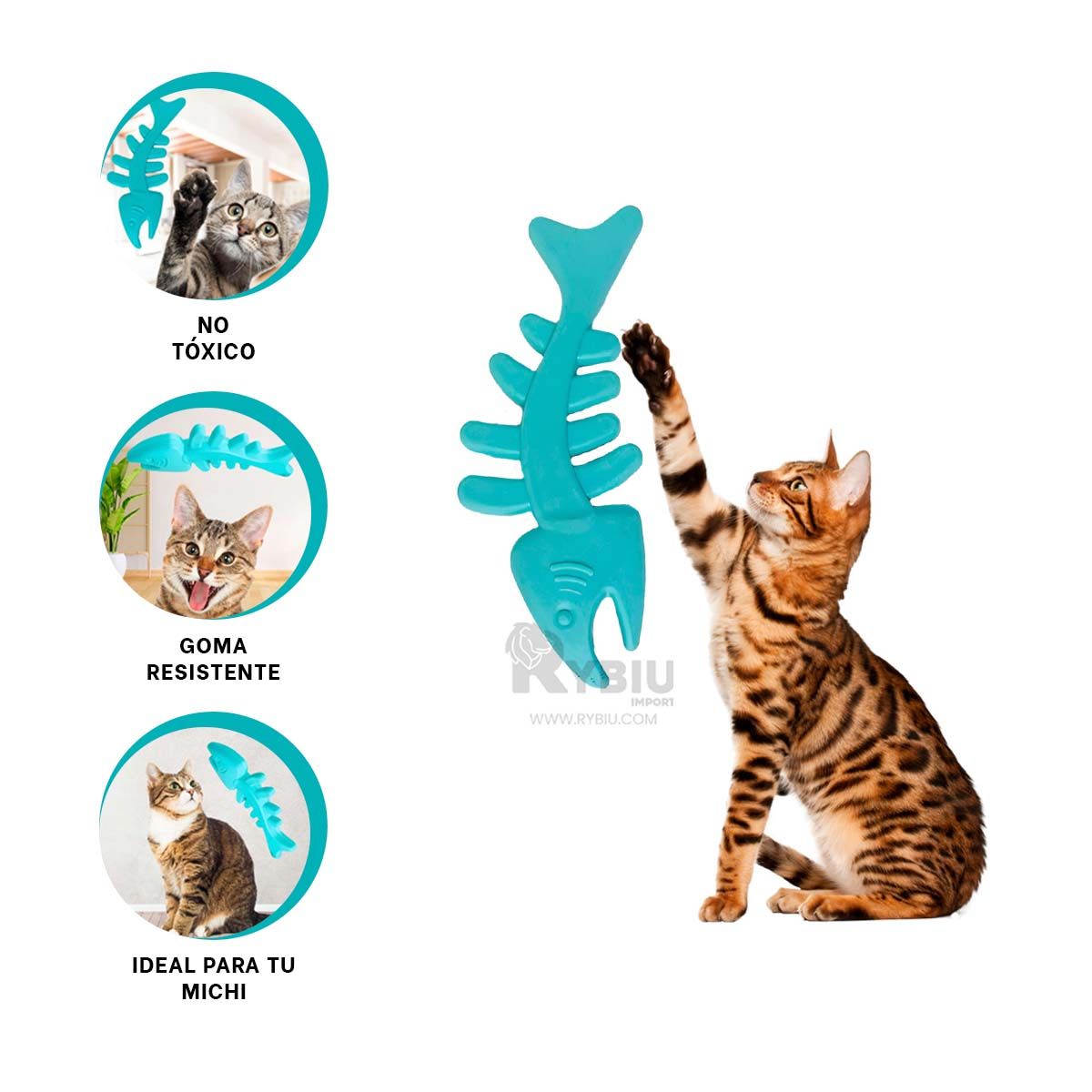 NO TÓXICO

GOMA RESISTENTE

IDEAL PARA TU MICHI

RYBIU IMPORT
WWW.RYBIU.COM