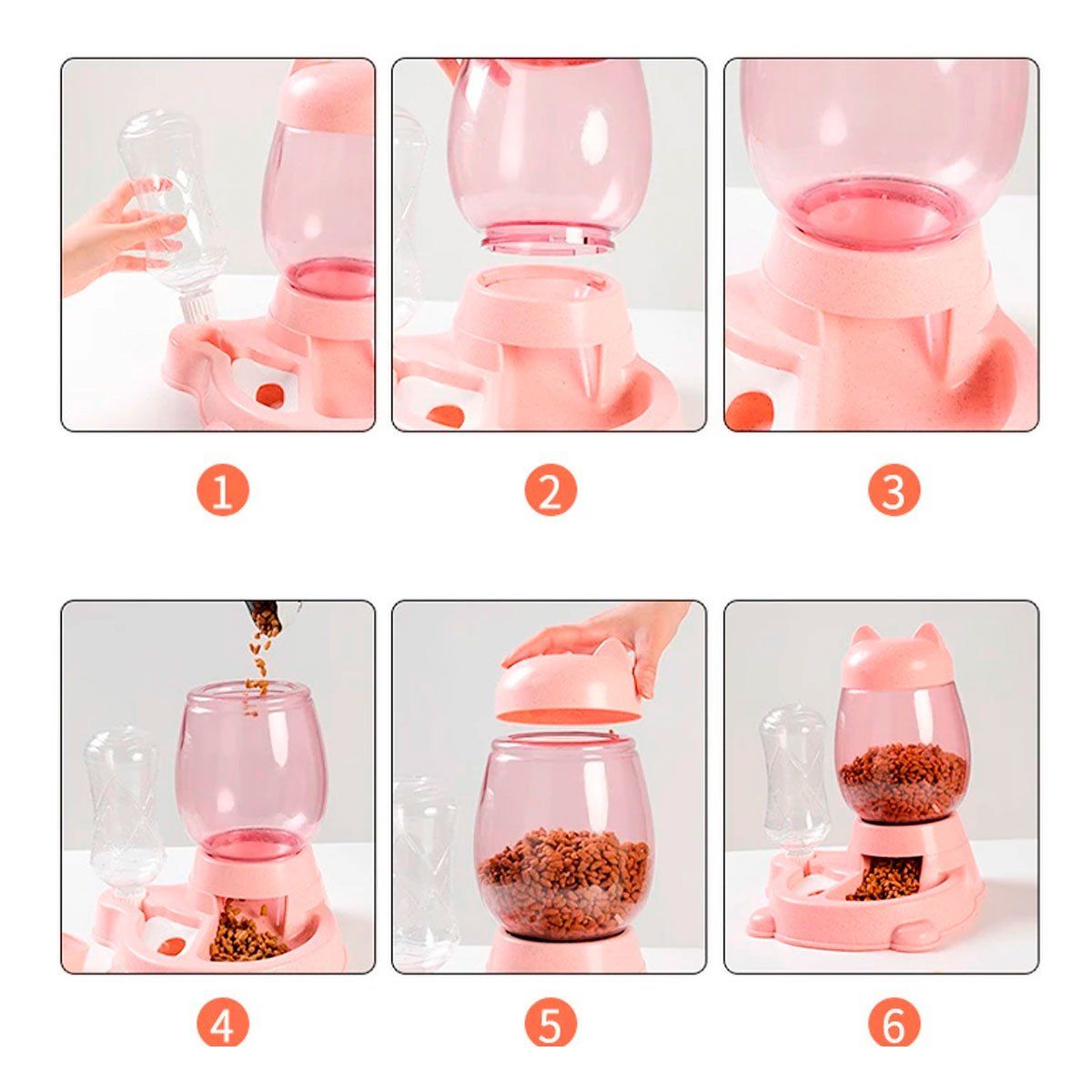 1

2

3

4

5

6