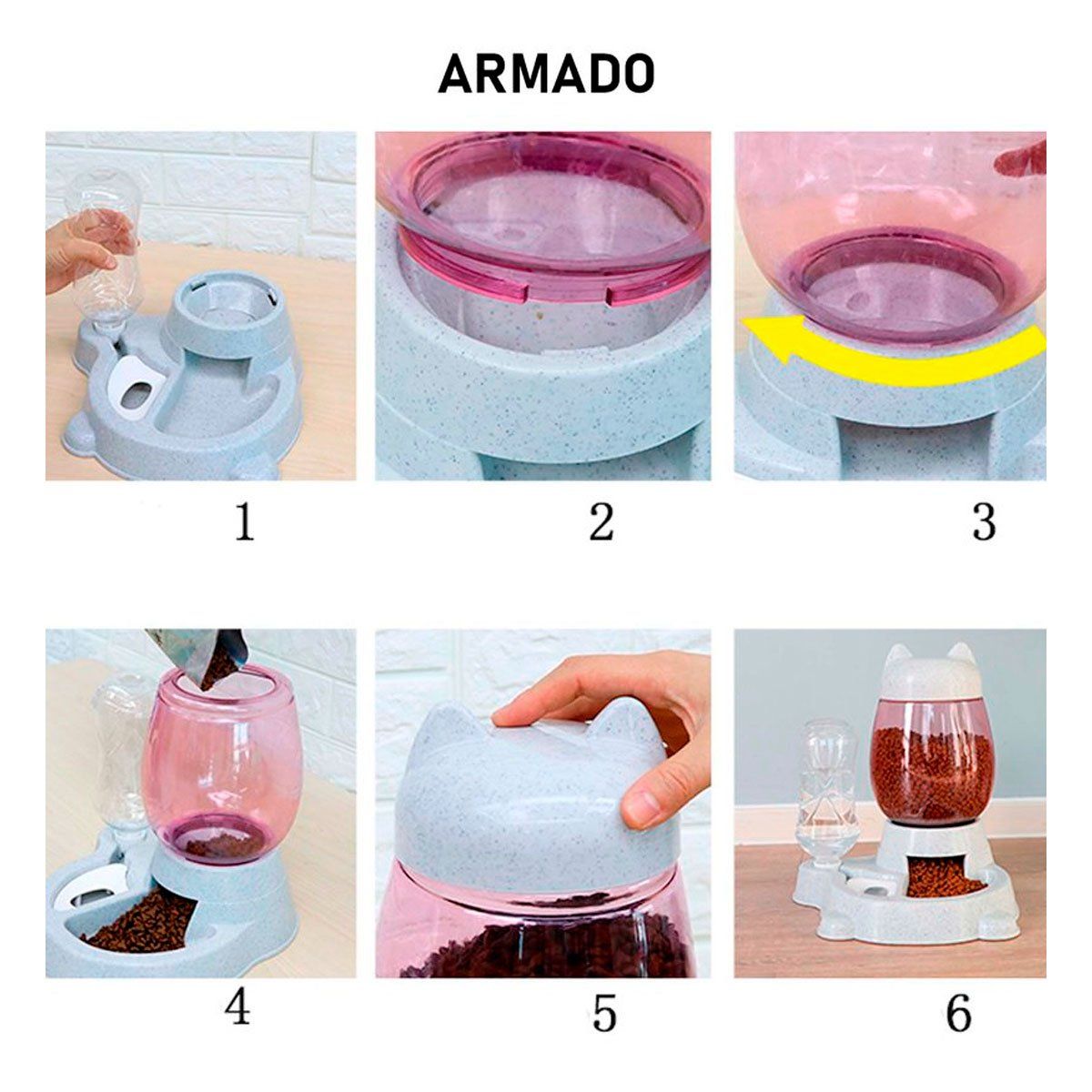 ARMADO

1

2

3

4

5

6