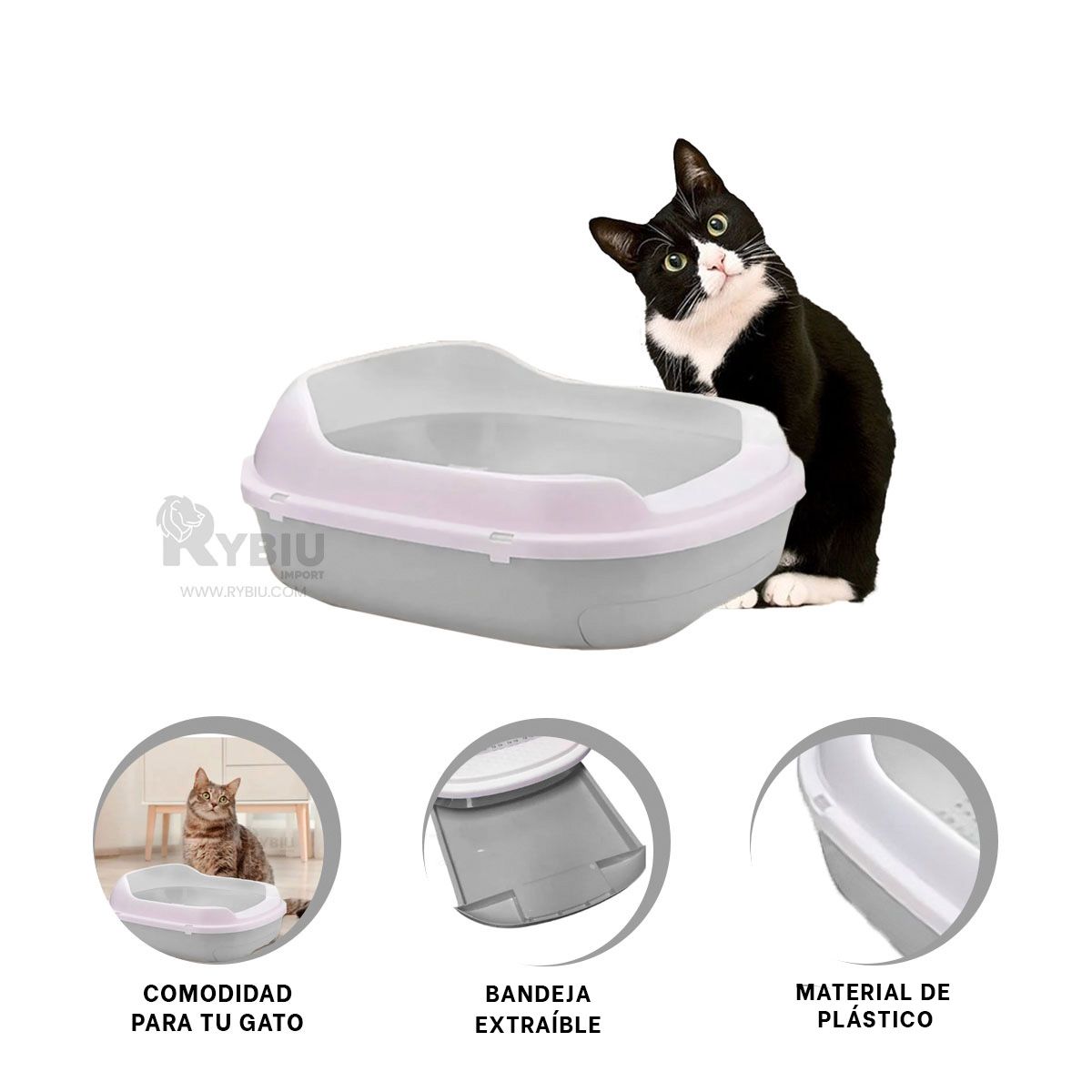 RYBIU
IMPORT
WWW.RYBIU.COM

RYBIU

COMODIDAD PARA TU GATO

BANDEJA EXTRAÍBLE

MATERIAL DE PLÁSTICO