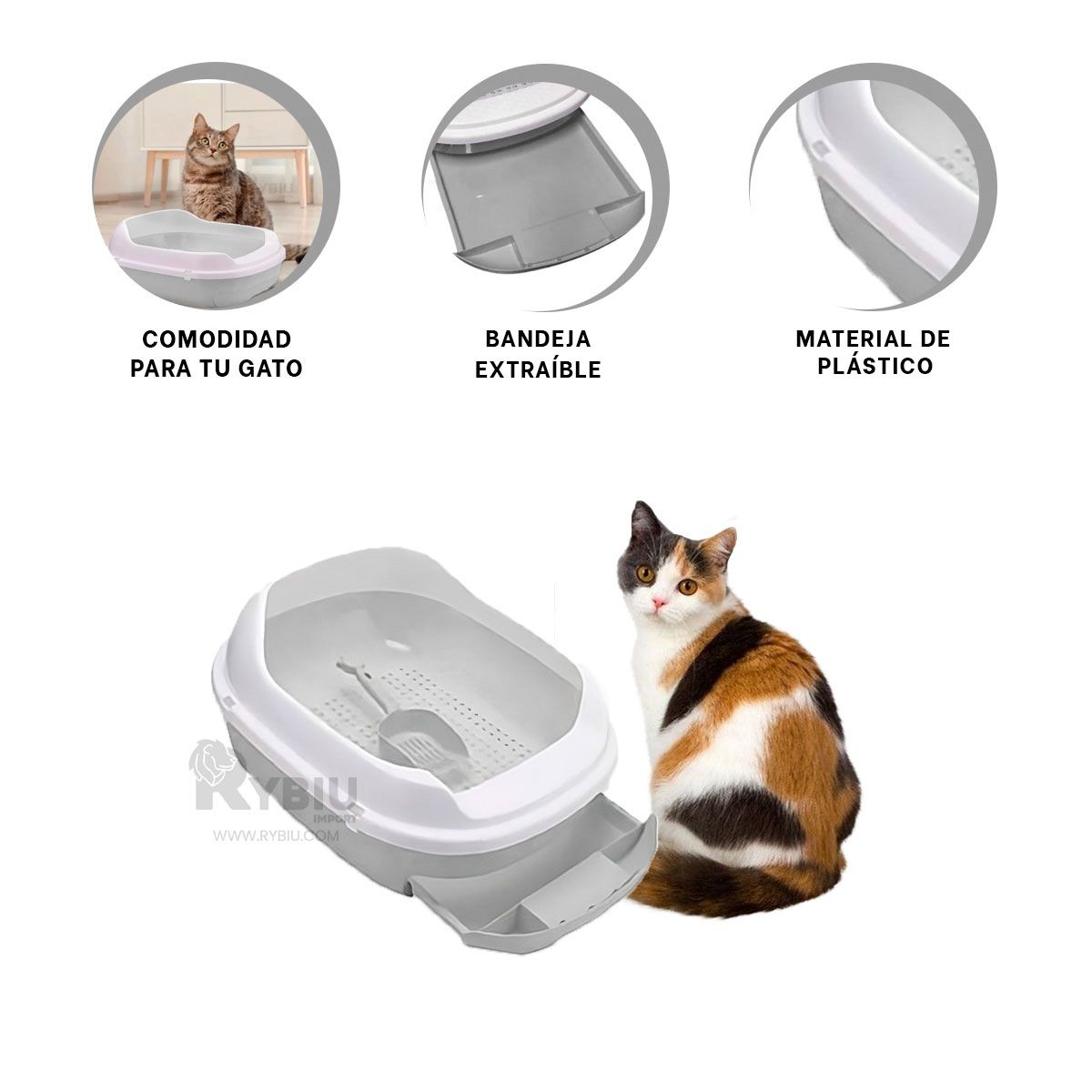 RYBIU

COMODIDAD PARA TU GATO

BANDEJA EXTRAÍBLE

MATERIAL DE PLÁSTICO

RYBIU IMPORT
WWW.RYBIU.COM