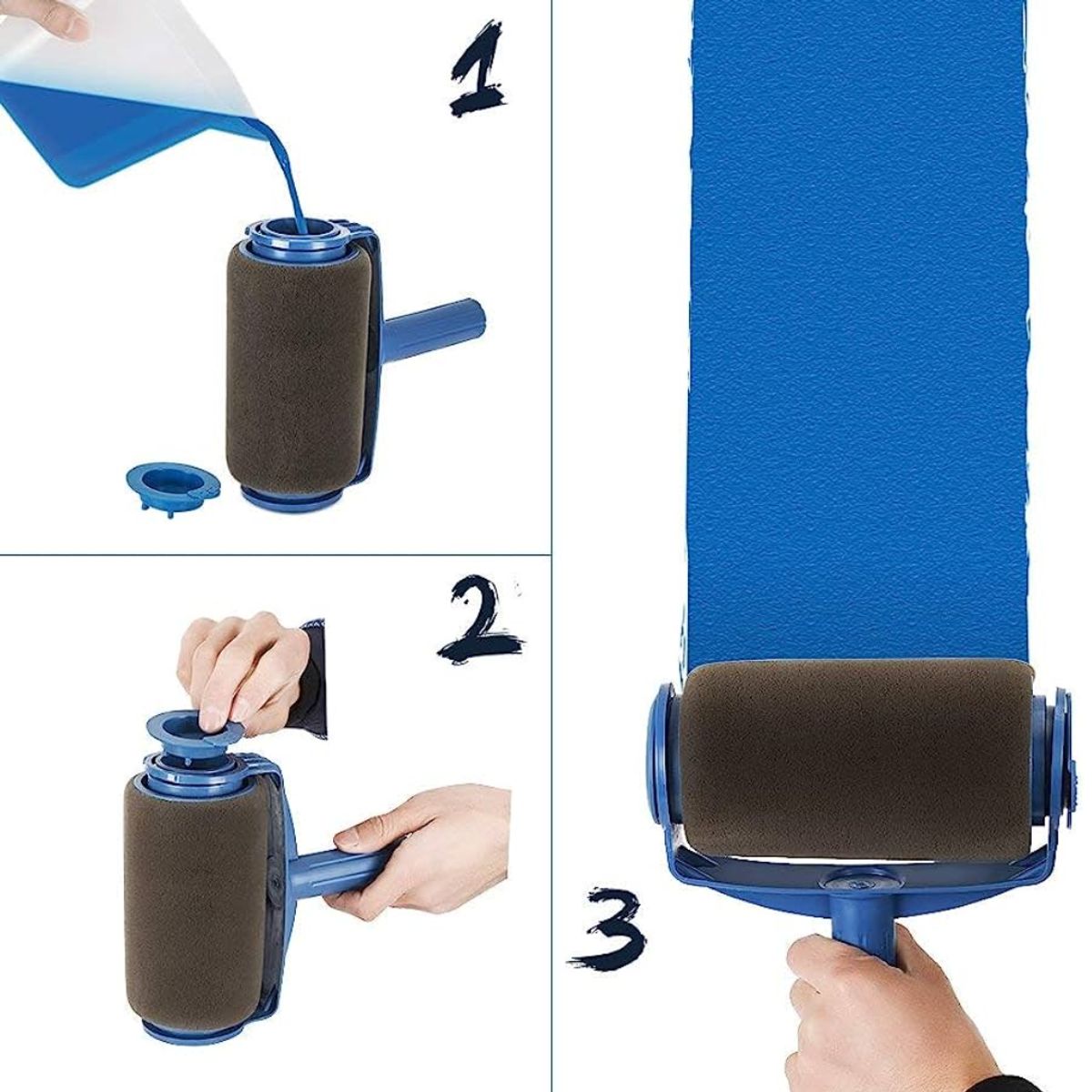 1

2

3