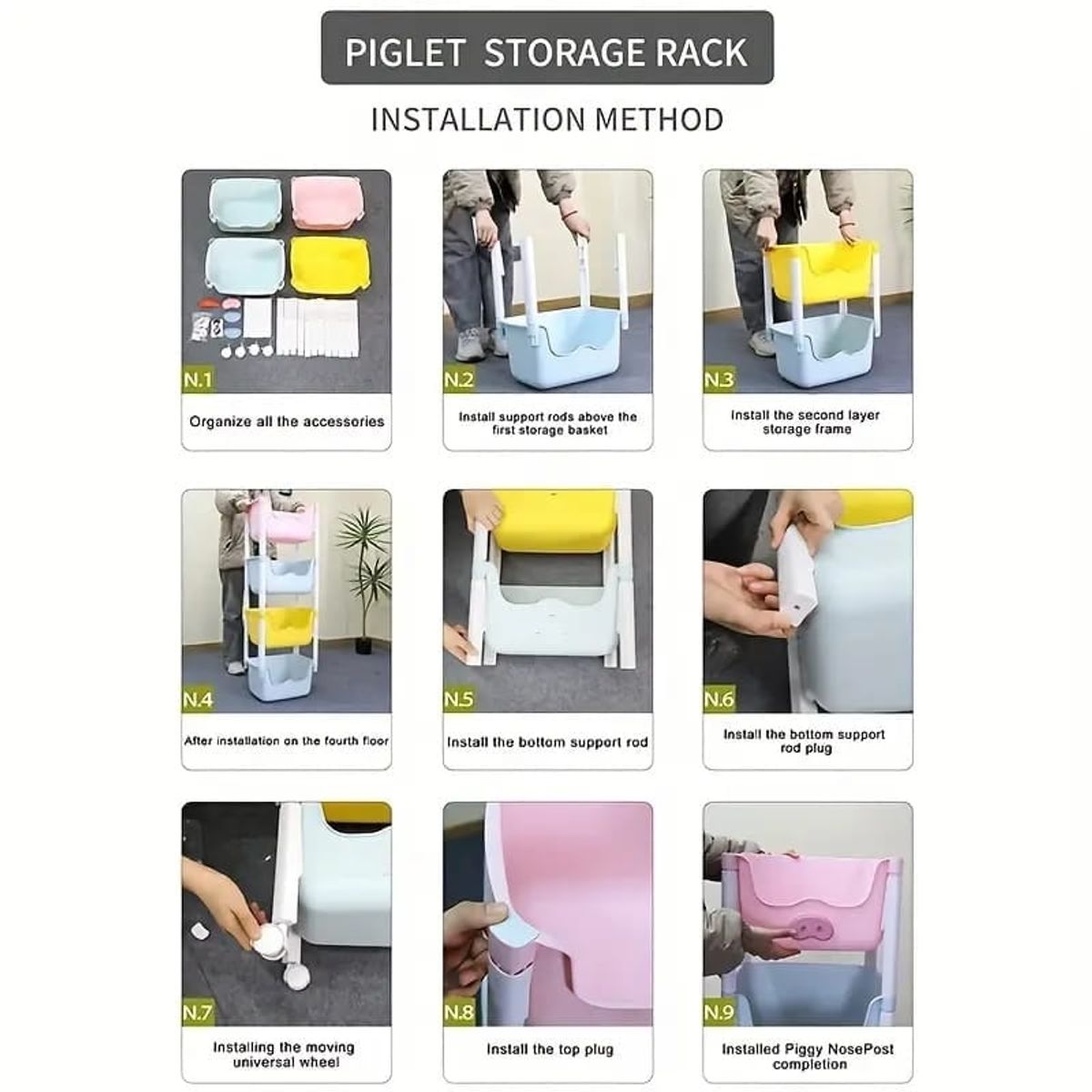 PIGLET STORAGE RACK

INSTALLATION METHOD

N.1

Organize all the accessories

N.2

Install support rods above the first storage basket

N.3

Install the second layer storage frame

N.4

After installation on the fourth floor

N.5

Install the bottom support rod

N.6

Install the bottom support rod plug

N.7

Installing the moving universal wheel

N.8

Install the top plug

N.9

Installed Piggy NosePost completion