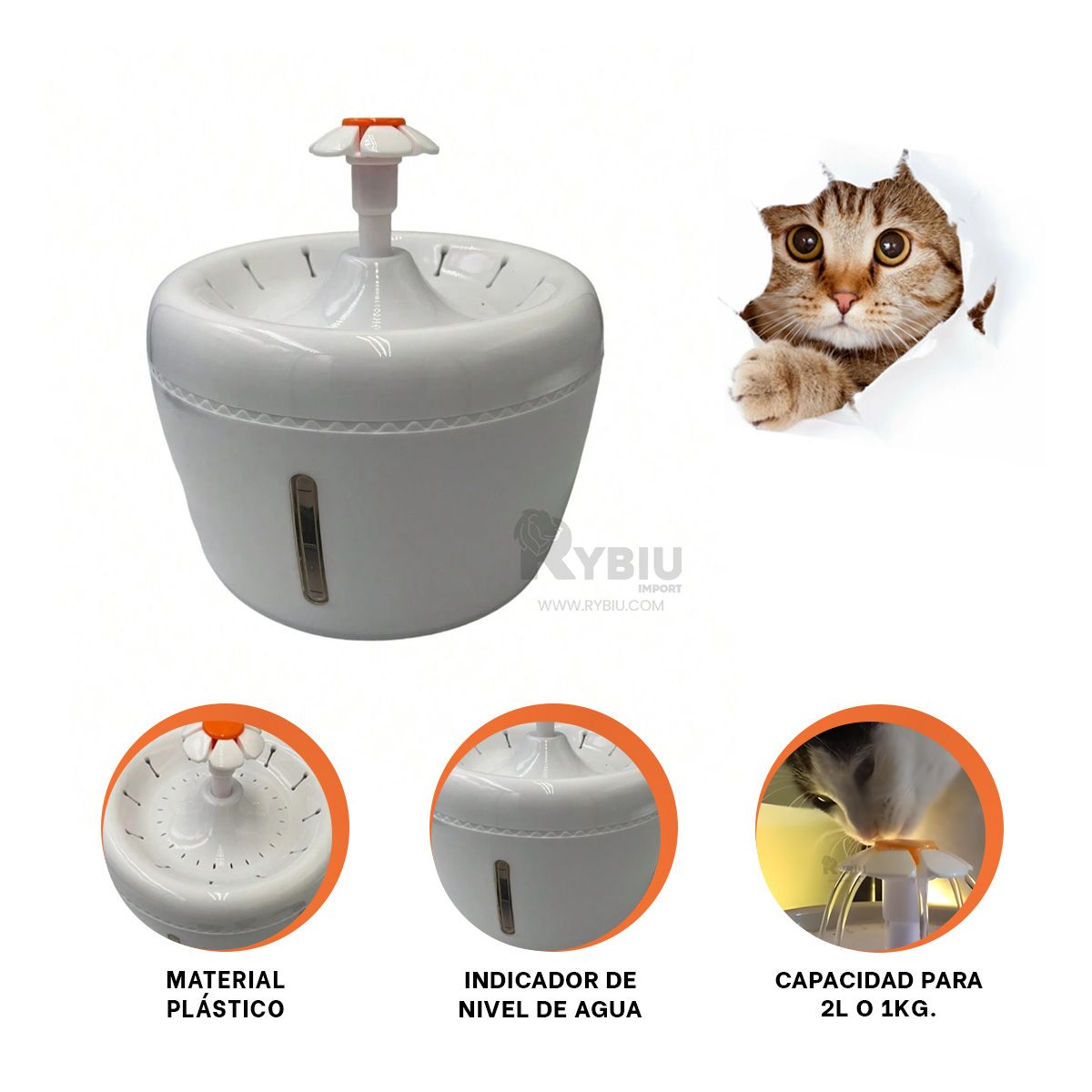 RYBIU
IMPORT
WWW.RYBIU.COM

MATERIAL PLÁSTICO

INDICADOR DE NIVEL DE AGUA

CAPACIDAD PARA 2L O 1KG.