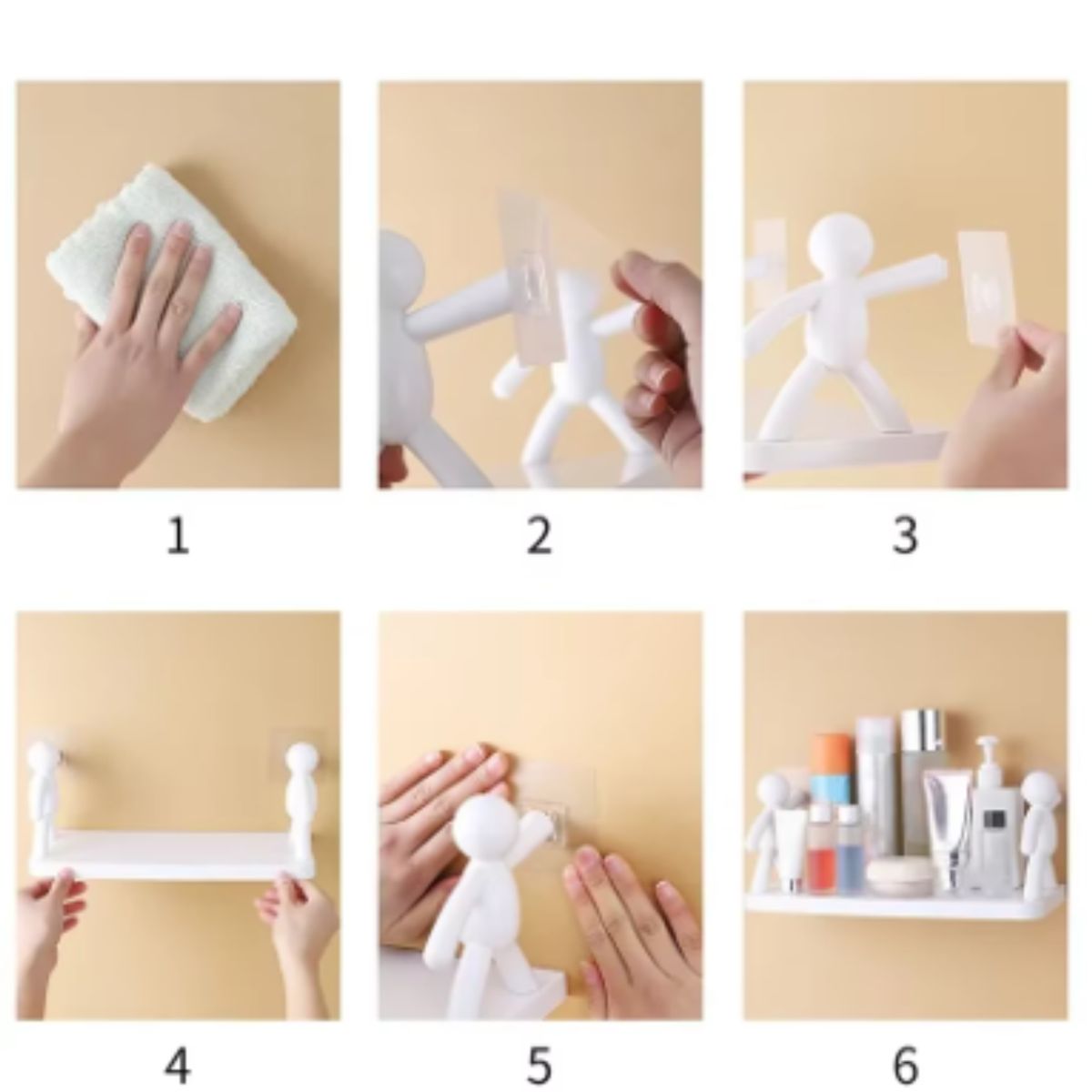 1

2

3

4

5

6