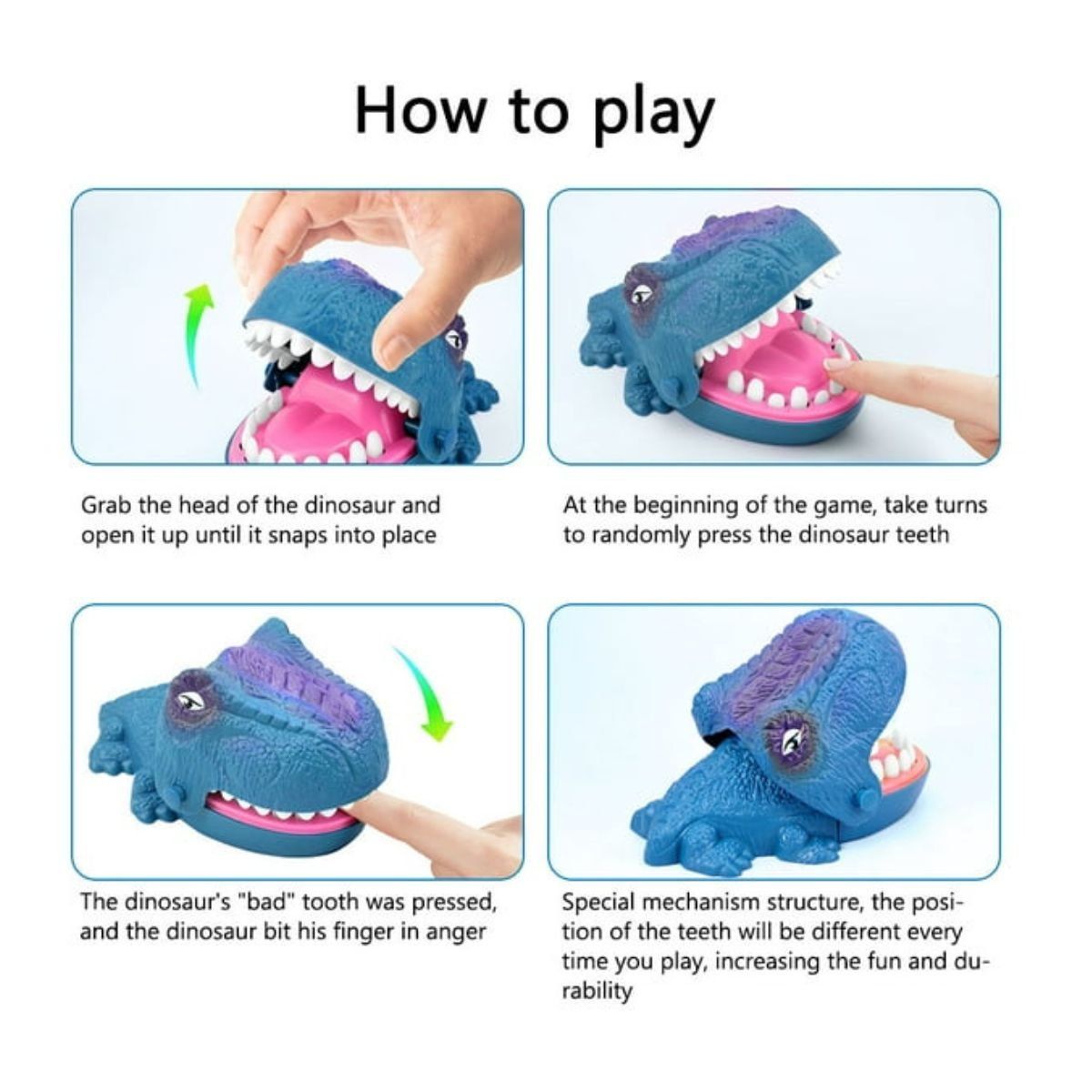 How to play

Grab the head of the dinosaur and open it up until it snaps into place

At the beginning of the game, take turns to randomly press the dinosaur teeth

The dinosaur's "bad" tooth was pressed, and the dinosaur bit his finger in anger

Special mechanism structure, the position of the teeth will be different every time you play, increasing the fun and durability