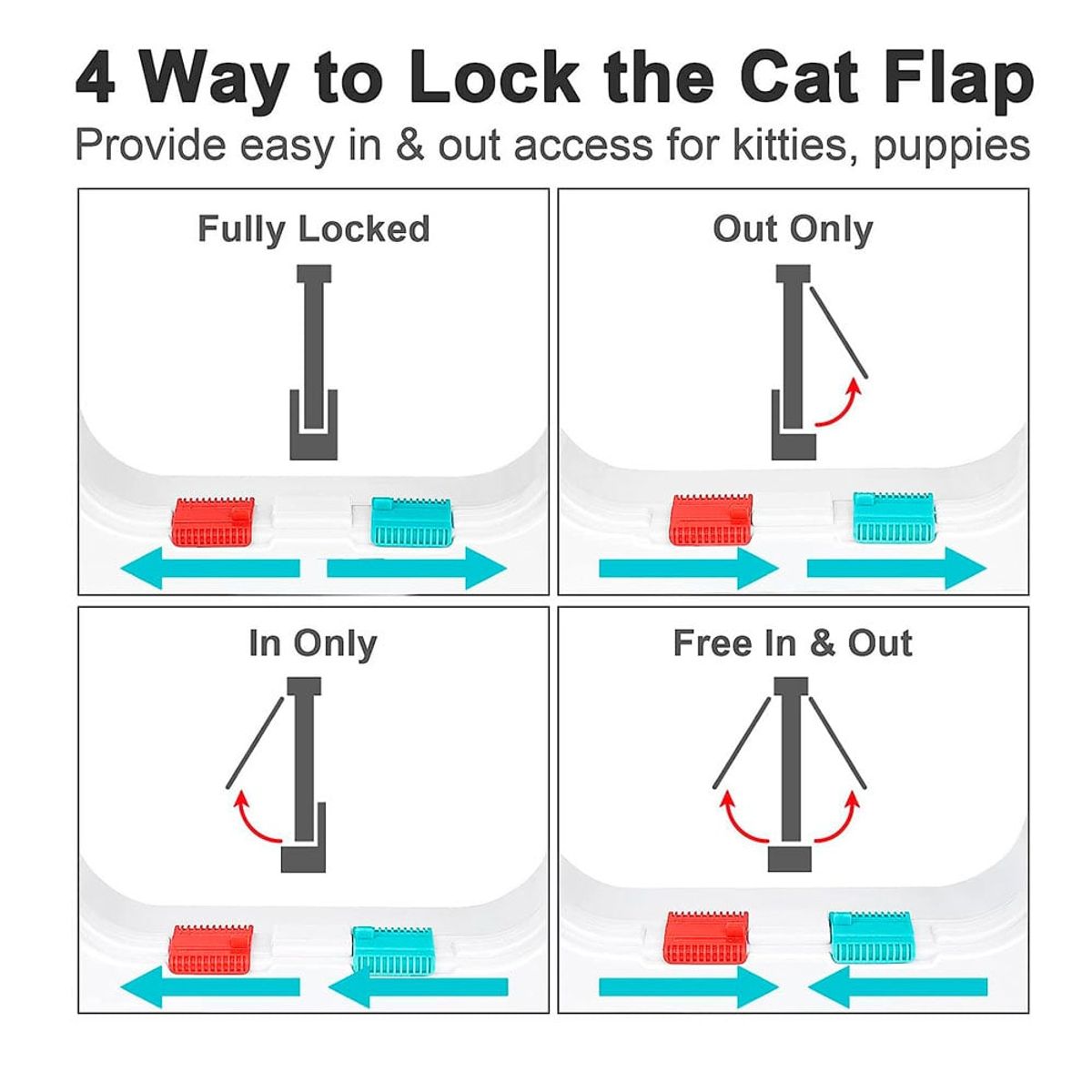 4 Way to Lock the Cat Flap
Provide easy in & out access for kitties, puppies

Fully Locked

Out Only

In Only

Free In & Out