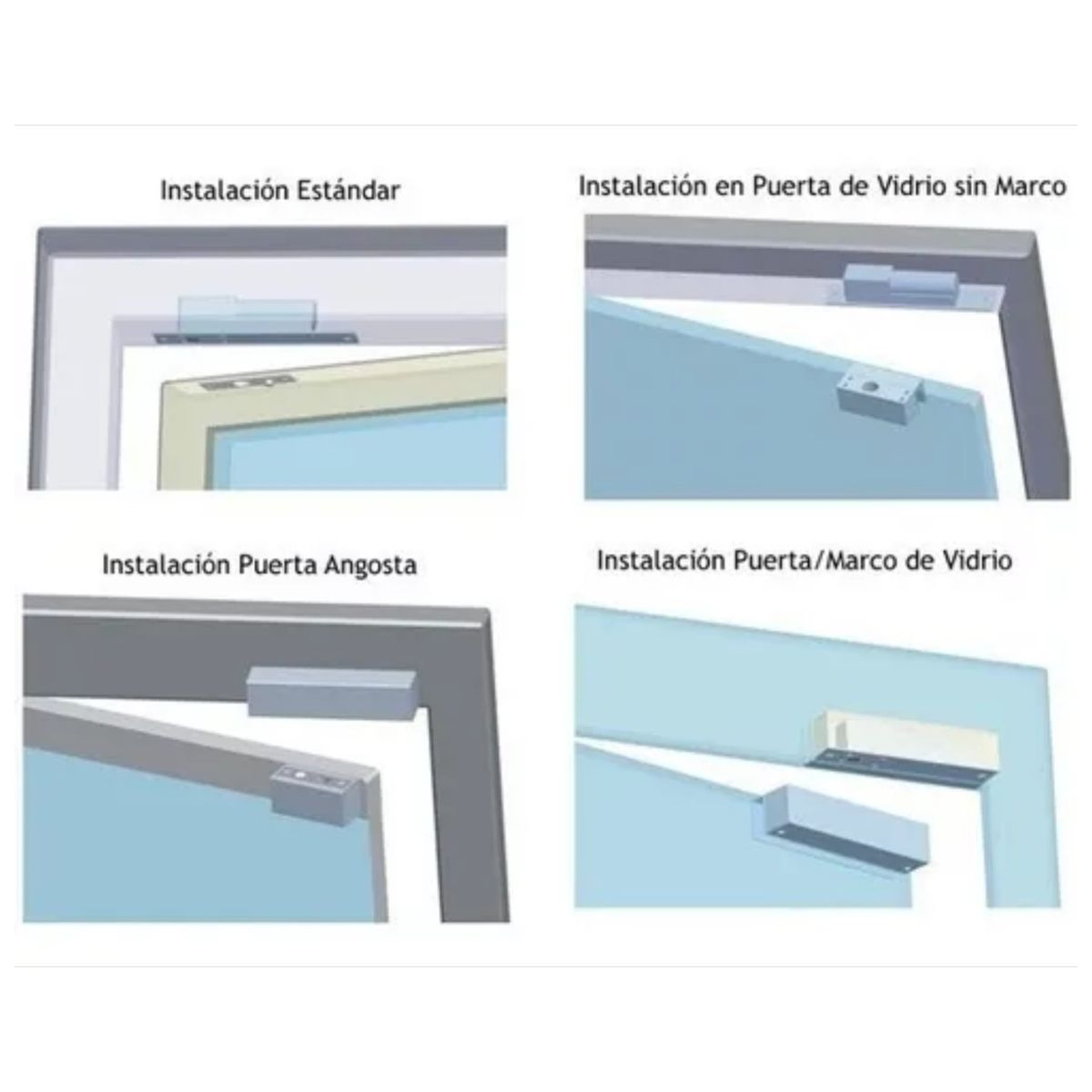 Instalación Estándar

Instalación en Puerta de Vidrio sin Marco

Instalación Puerta Angosta

Instalación Puerta/Marco de Vidrio