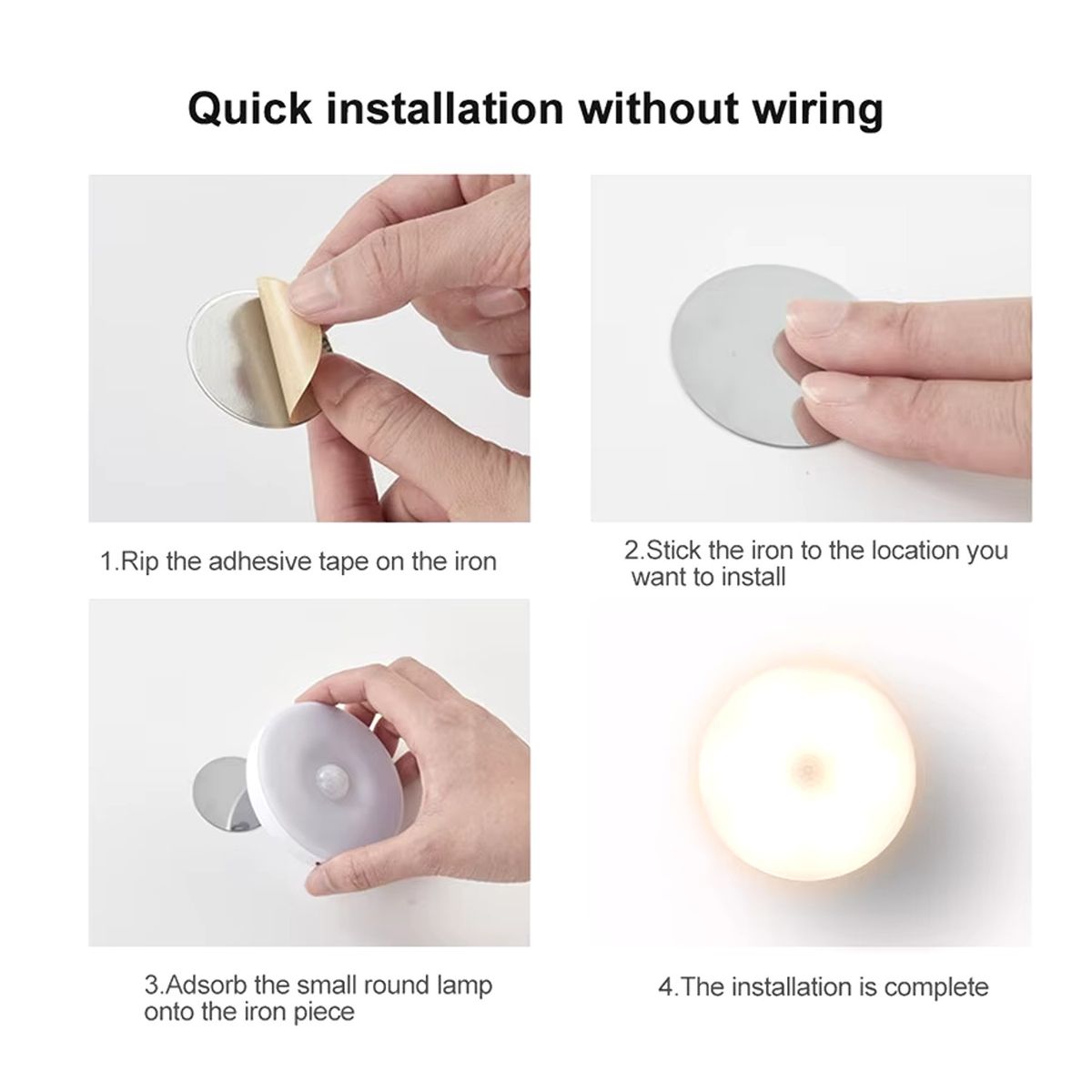 Quick installation without wiring

1.Rip the adhesive tape on the iron

2.Stick the iron to the location you want to install

3.Adsorb the small round lamp onto the iron piece

4.The installation is complete