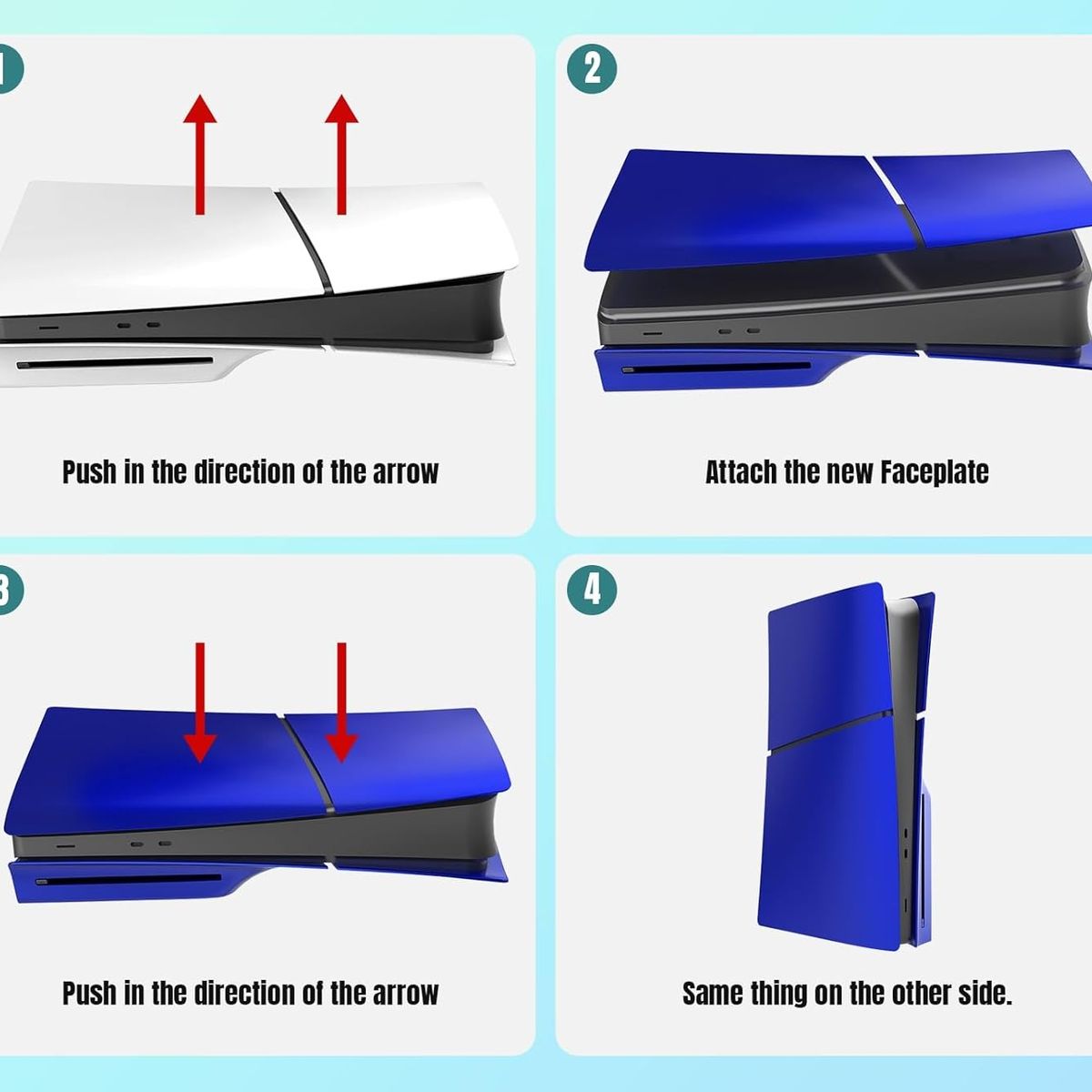 1

Push in the direction of the arrow

2

Attach the new Faceplate

3

Push in the direction of the arrow

4

Same thing on the other side.