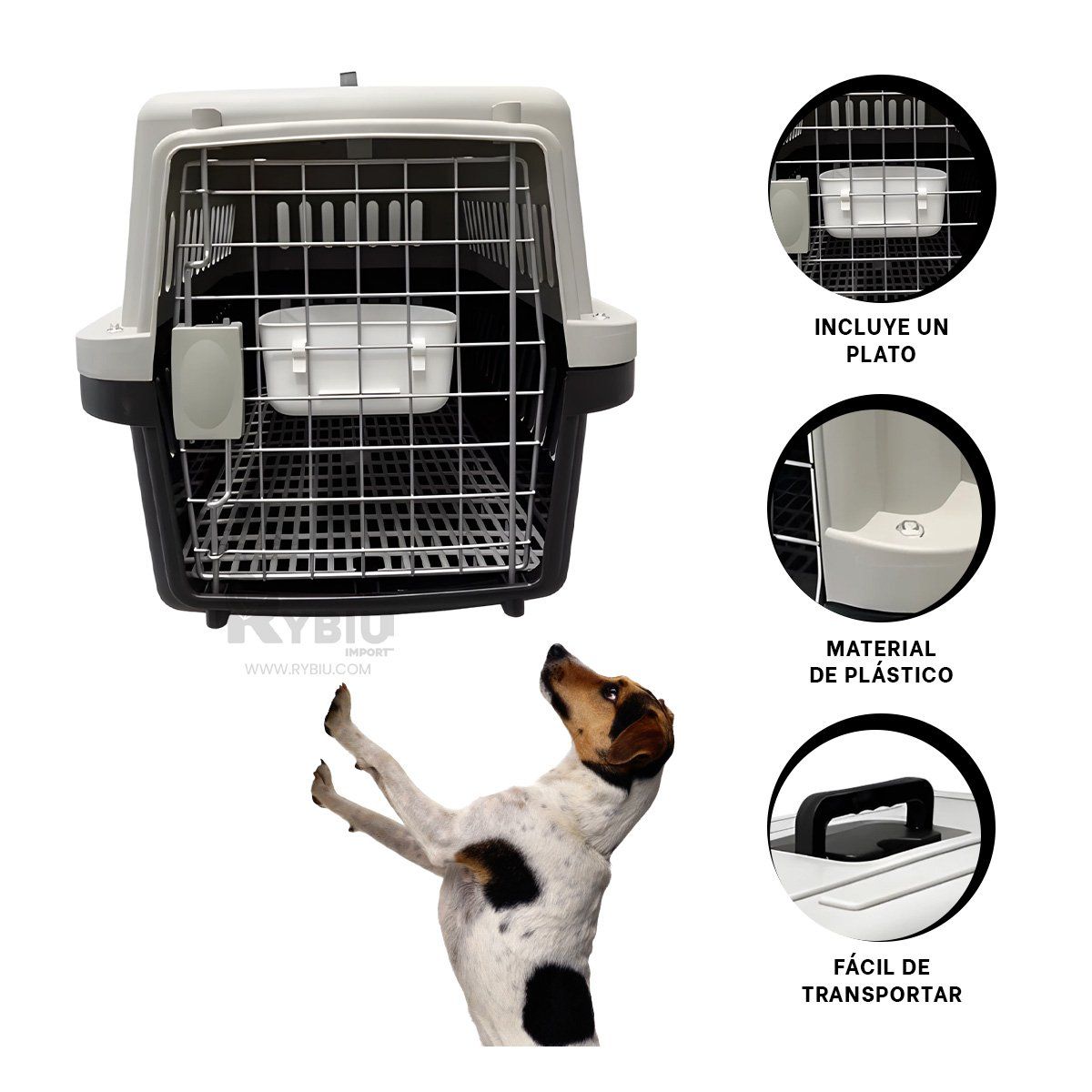 RYBIU
IMPORT
WWW.RYBIU.COM

INCLUYE UN PLATO

MATERIAL DE PLÁSTICO

FÁCIL DE TRANSPORTAR