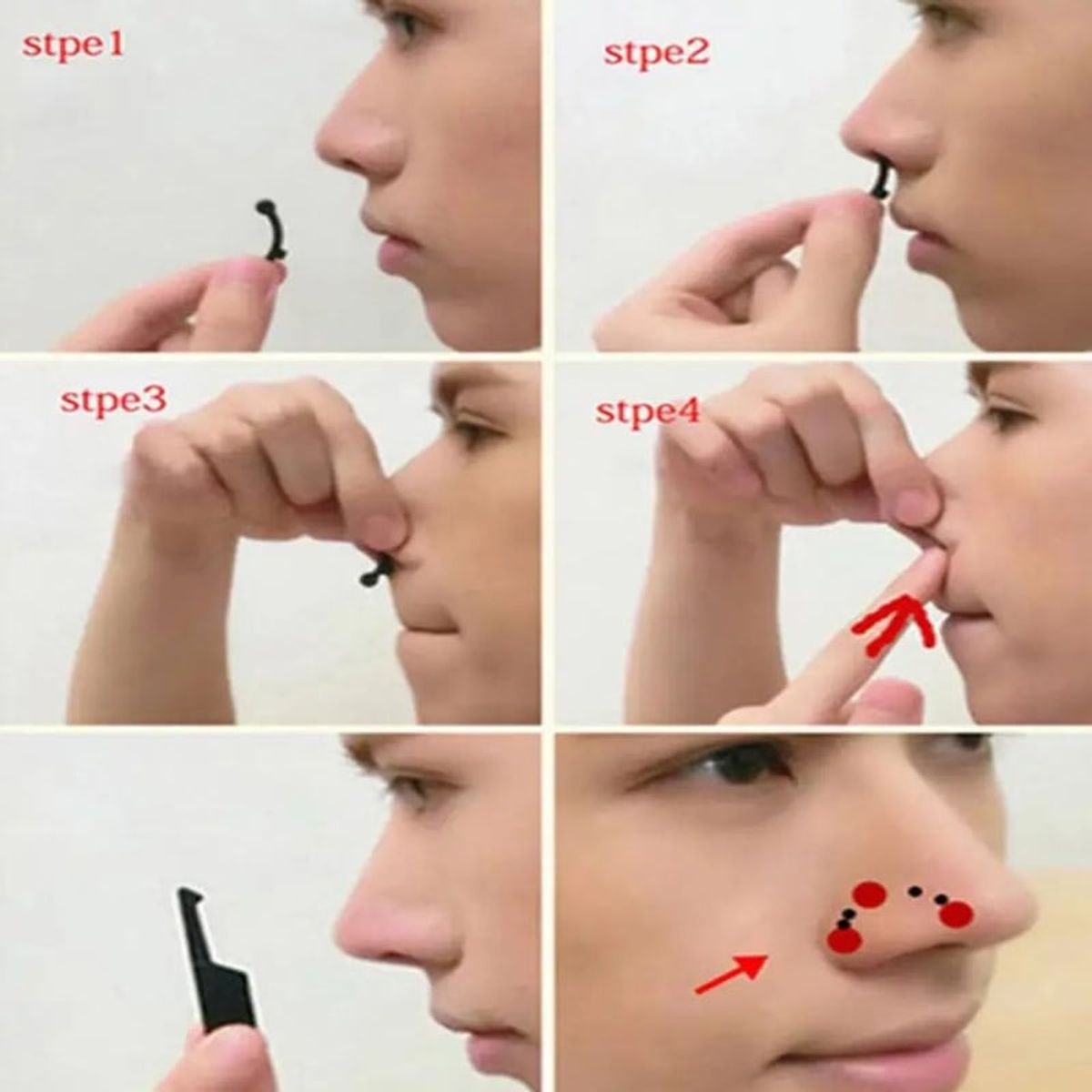 stpe1

stpe2

stpe3

stpe4