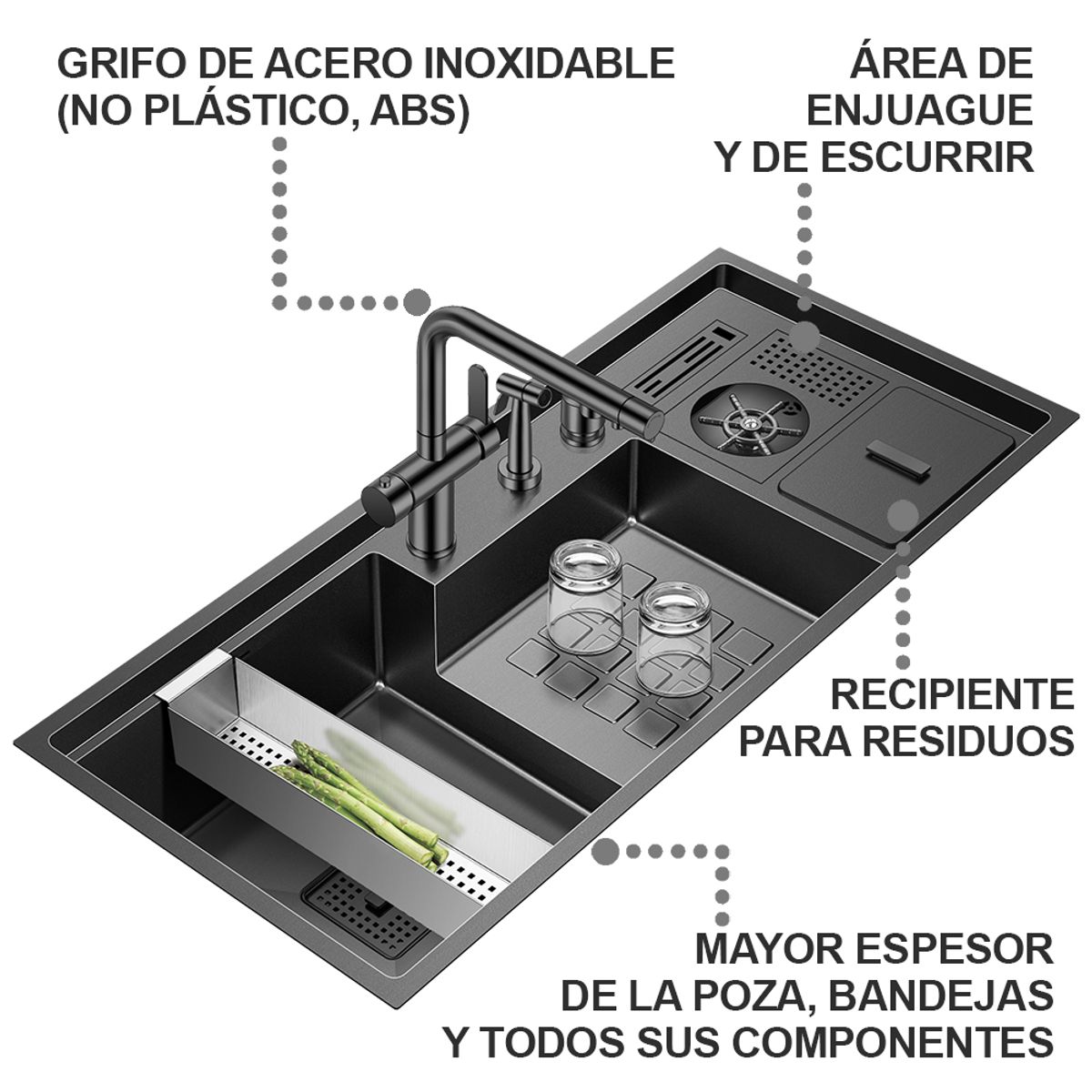 GRIFO DE ACERO INOXIDABLE (NO PLÁSTICO, ABS)

ÁREA DE ENJUAGUE Y DE ESCURRIR

RECIPIENTE PARA RESIDUOS

MAYOR ESPESOR DE LA POZA, BANDEJAS Y TODOS SUS COMPONENTES