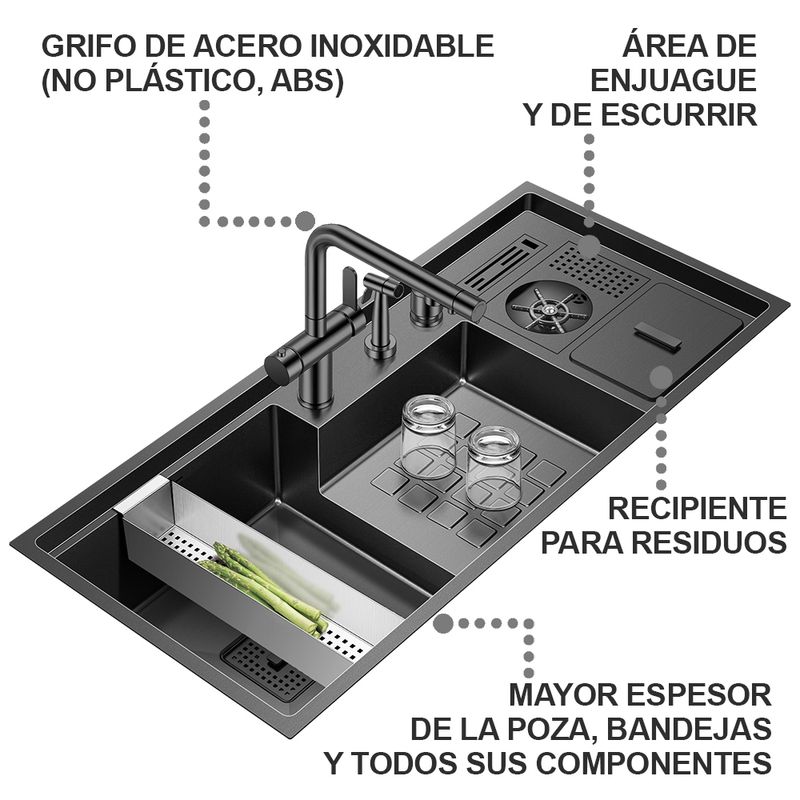 GRIFO DE ACERO INOXIDABLE
(NO PLÁSTICO, ABS)

ÁREA DE
ENJUAGUE
Y DE ESCURRIR

RECIPIENTE
PARA RESIDUOS

MAYOR ESPESOR
DE LA POZA, BANDEJAS
Y TODOS SUS COMPONENTES