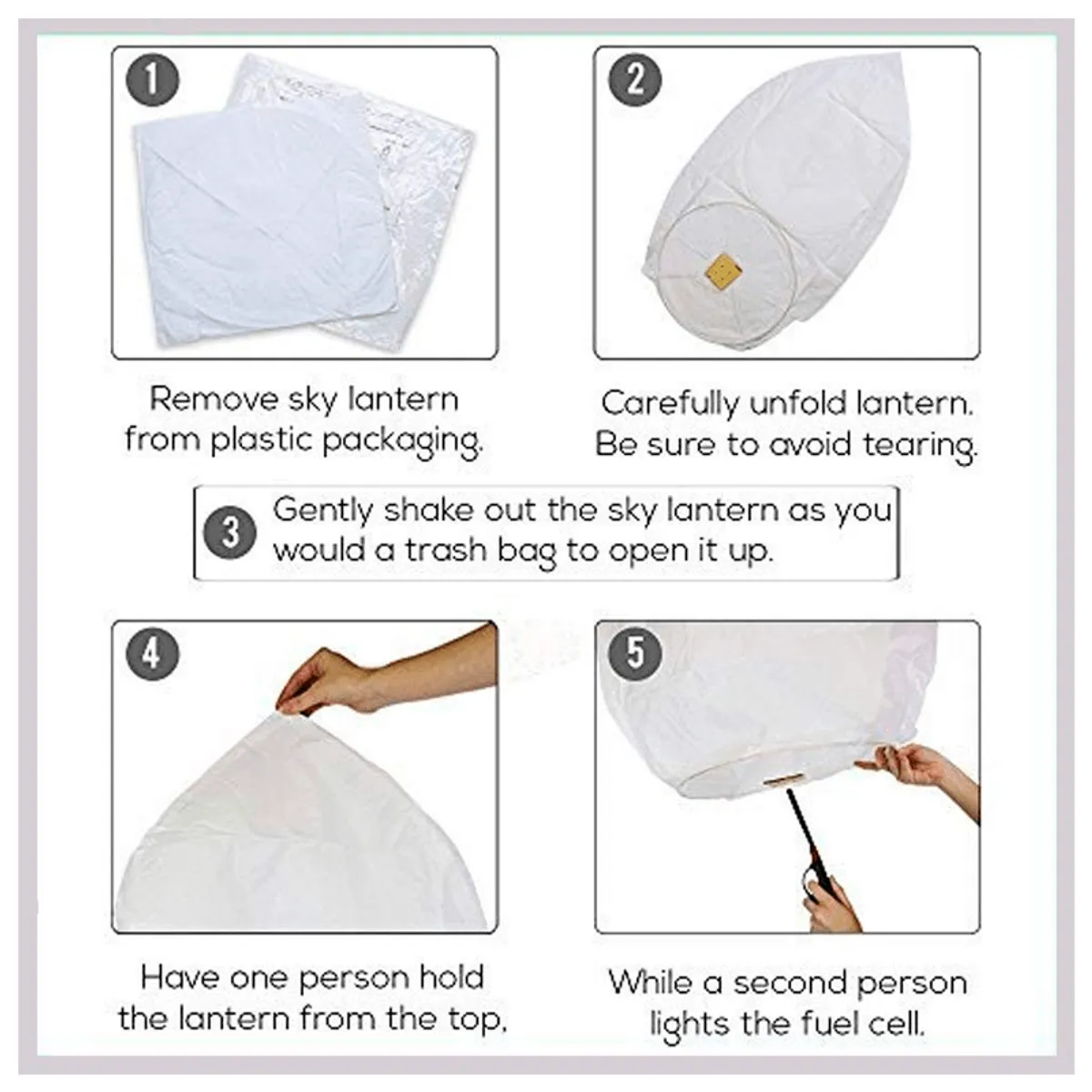 1

Remove sky lantern from plastic packaging.

2

Carefully unfold lantern. Be sure to avoid tearing.

3 Gently shake out the sky lantern as you would a trash bag to open it up.

4

Have one person hold the lantern from the top,

5

While a second person lights the fuel cell.