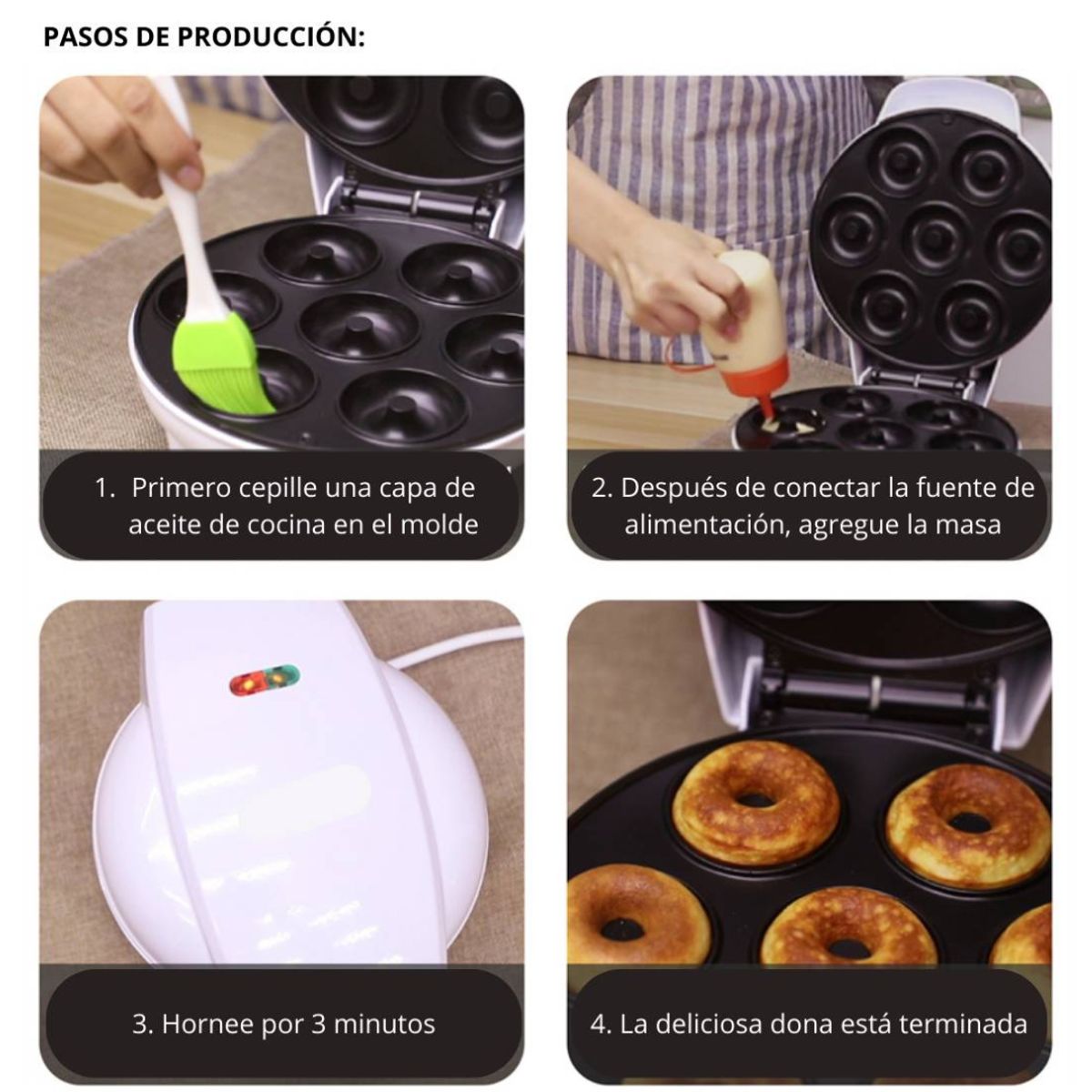 PASOS DE PRODUCCIÓN:

1. Primero cepille una capa de aceite de cocina en el molde

2. Después de conectar la fuente de alimentación, agregue la masa

3. Hornee por 3 minutos

4. La deliciosa dona está terminada