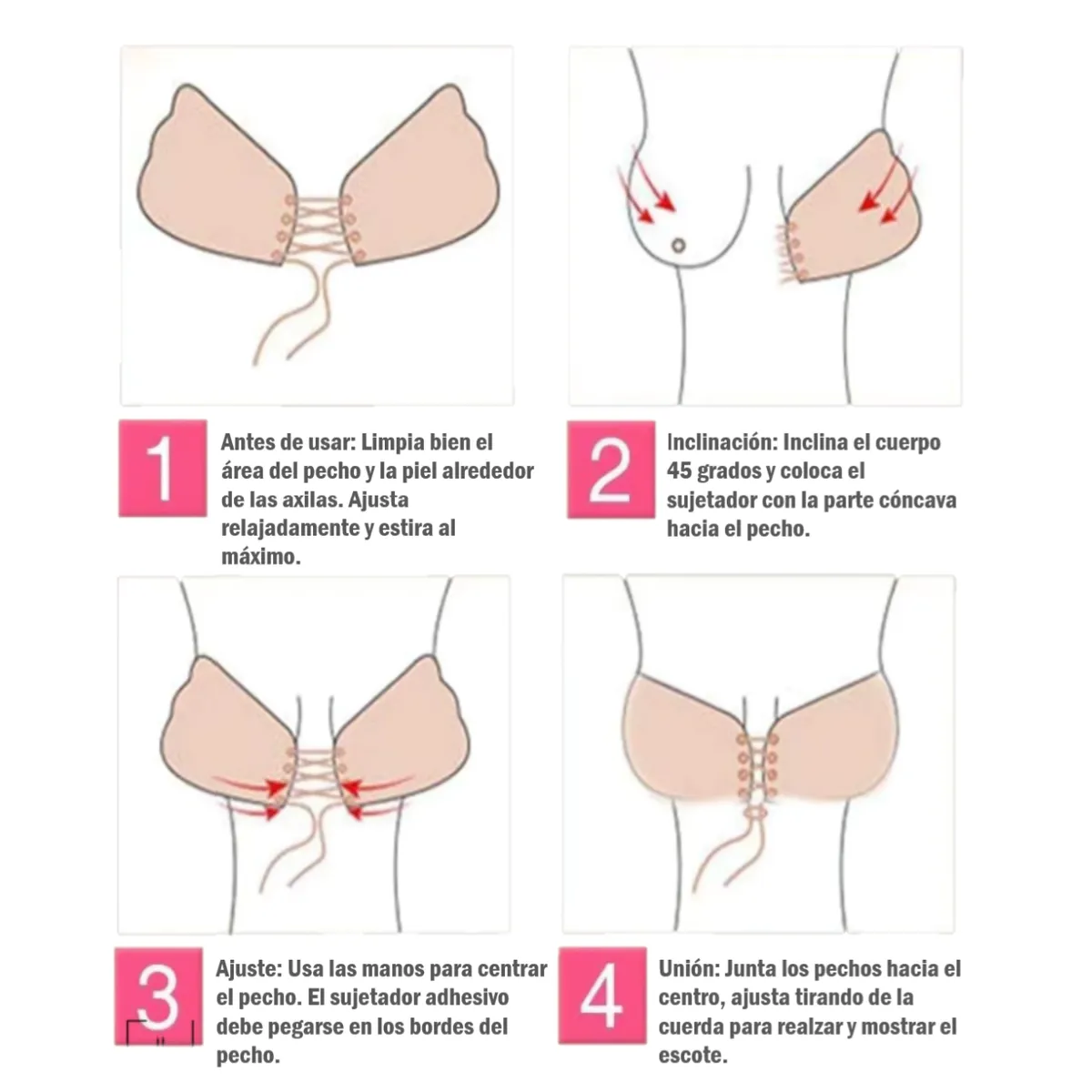 1

Antes de usar: Limpia bien el área del pecho y la piel alrededor de las axilas. Ajusta relajadamente y estira al máximo.

2

Inclinación: Inclina el cuerpo 45 grados y coloca el sujetador con la parte cóncava hacia el pecho.

3

Ajuste: Usa las manos para centrar el pecho. El sujetador adhesivo debe pegarse en los bordes del pecho.

4

Unión: Junta los pechos hacia el centro, ajusta tirando de la cuerda para realzar y mostrar el escote.