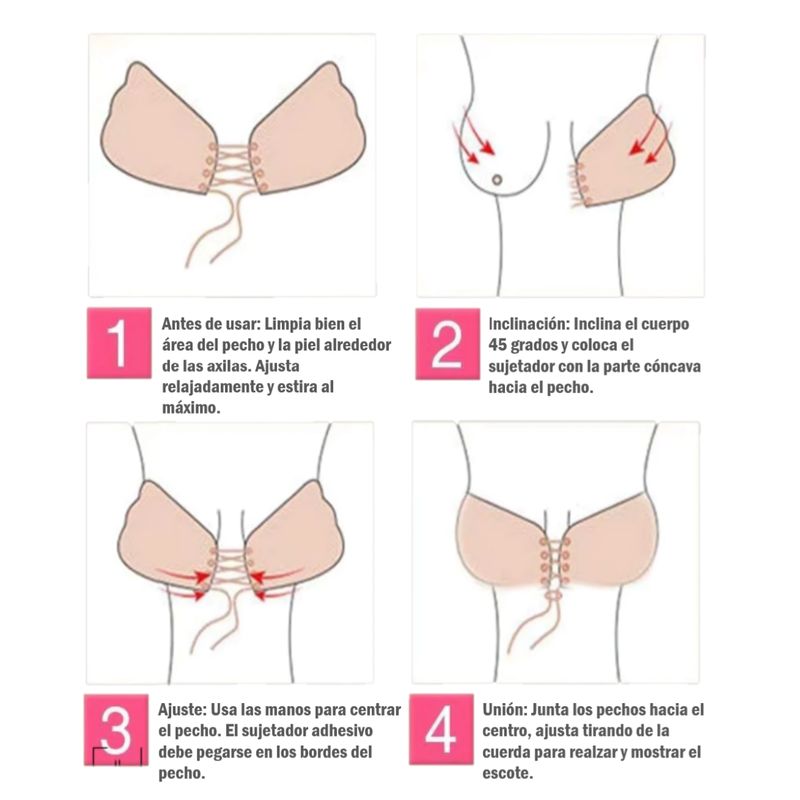 1

Antes de usar: Limpia bien el área del pecho y la piel alrededor de las axilas. Ajusta relajadamente y estira al máximo.

2

Inclinación: Inclina el cuerpo 45 grados y coloca el sujetador con la parte cóncava hacia el pecho.

3

Ajuste: Usa las manos para centrar el pecho. El sujetador adhesivo debe pegarse en los bordes del pecho.

4

Unión: Junta los pechos hacia el centro, ajusta tirando de la cuerda para realzar y mostrar el escote.