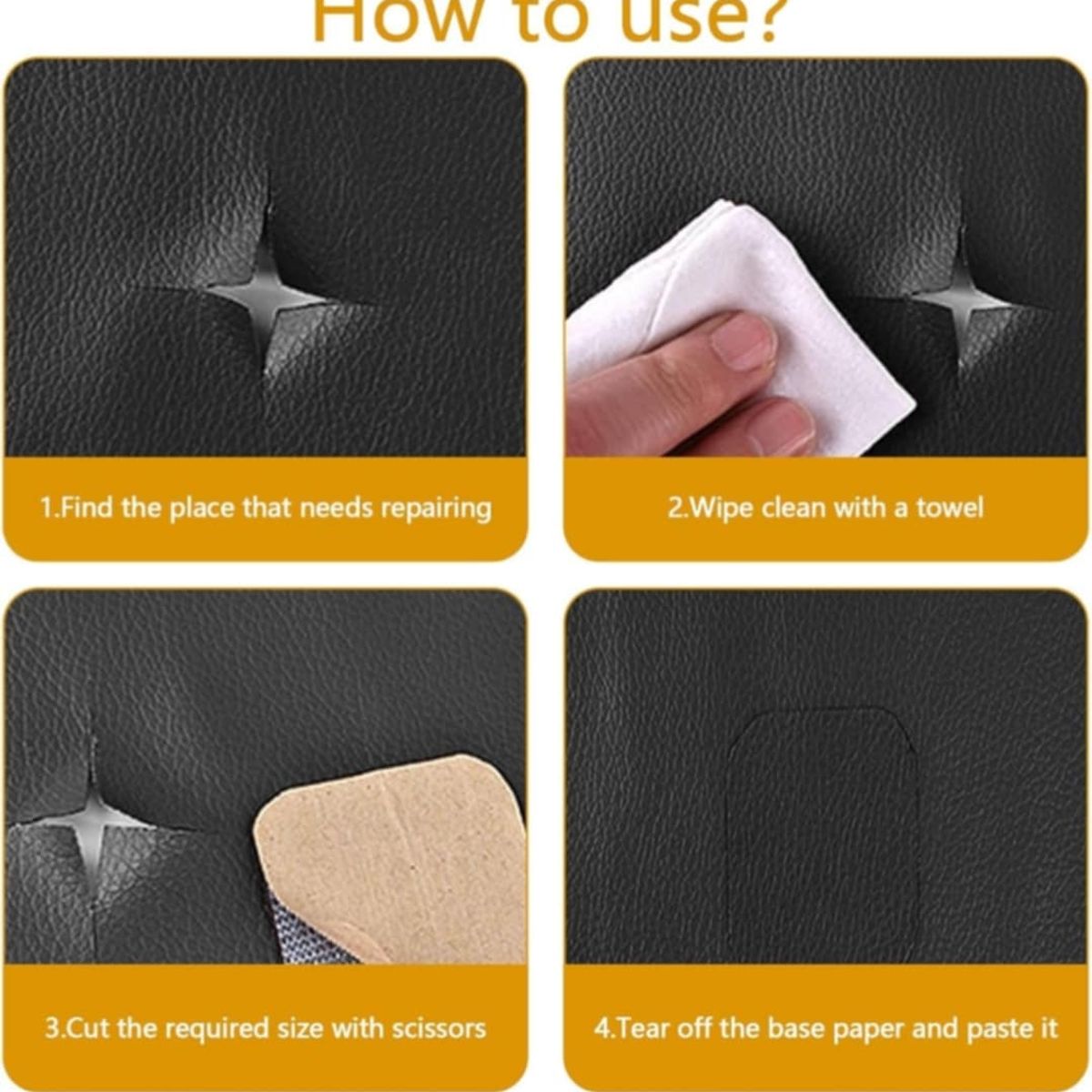 How to use?

1.Find the place that needs repairing

2.Wipe clean with a towel

3.Cut the required size with scissors

4.Tear off the base paper and paste it