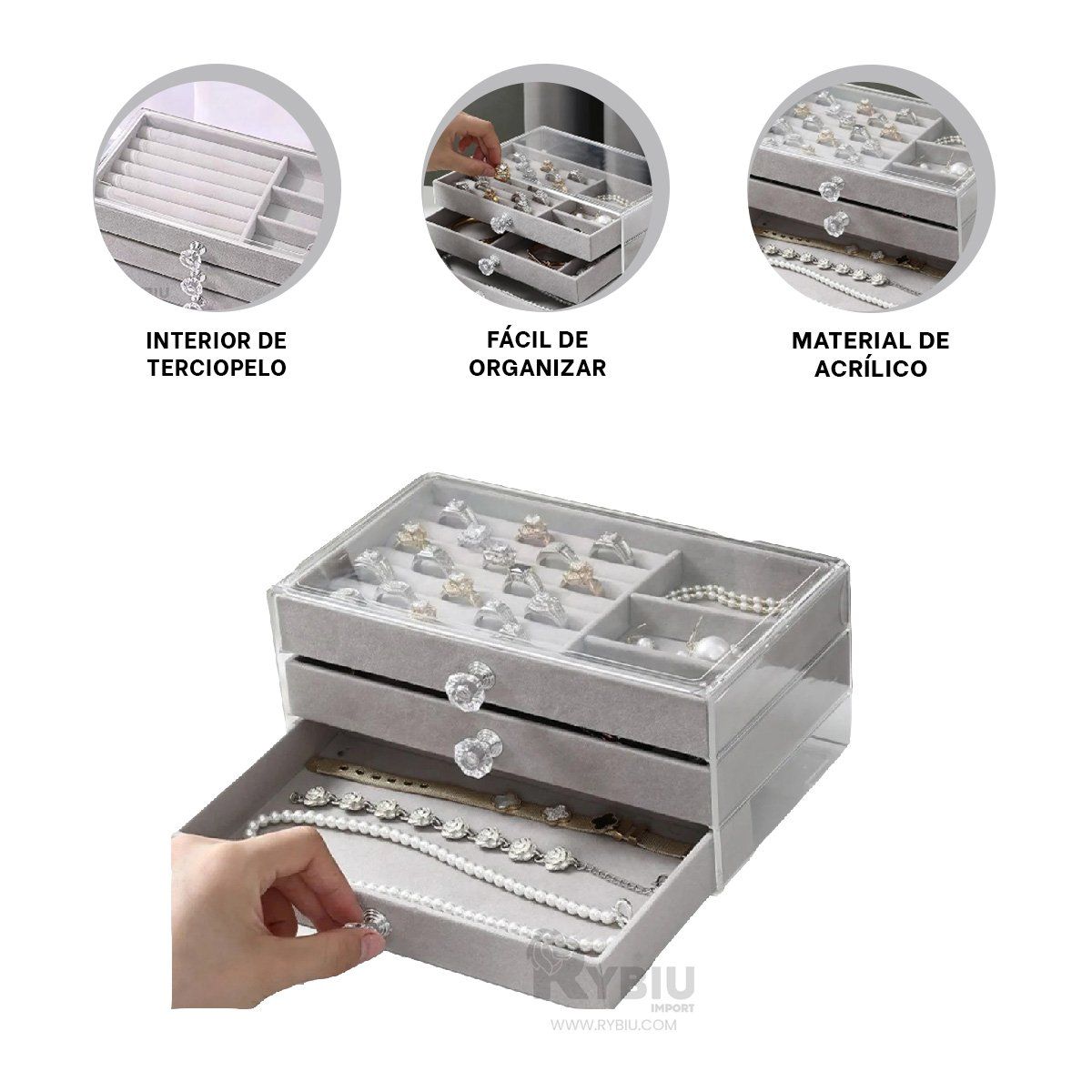 INTERIOR DE TERCIOPELO

FÁCIL DE ORGANIZAR

MATERIAL DE ACRÍLICO

RYBIU
IMPORT
WWW.RYBIU.COM