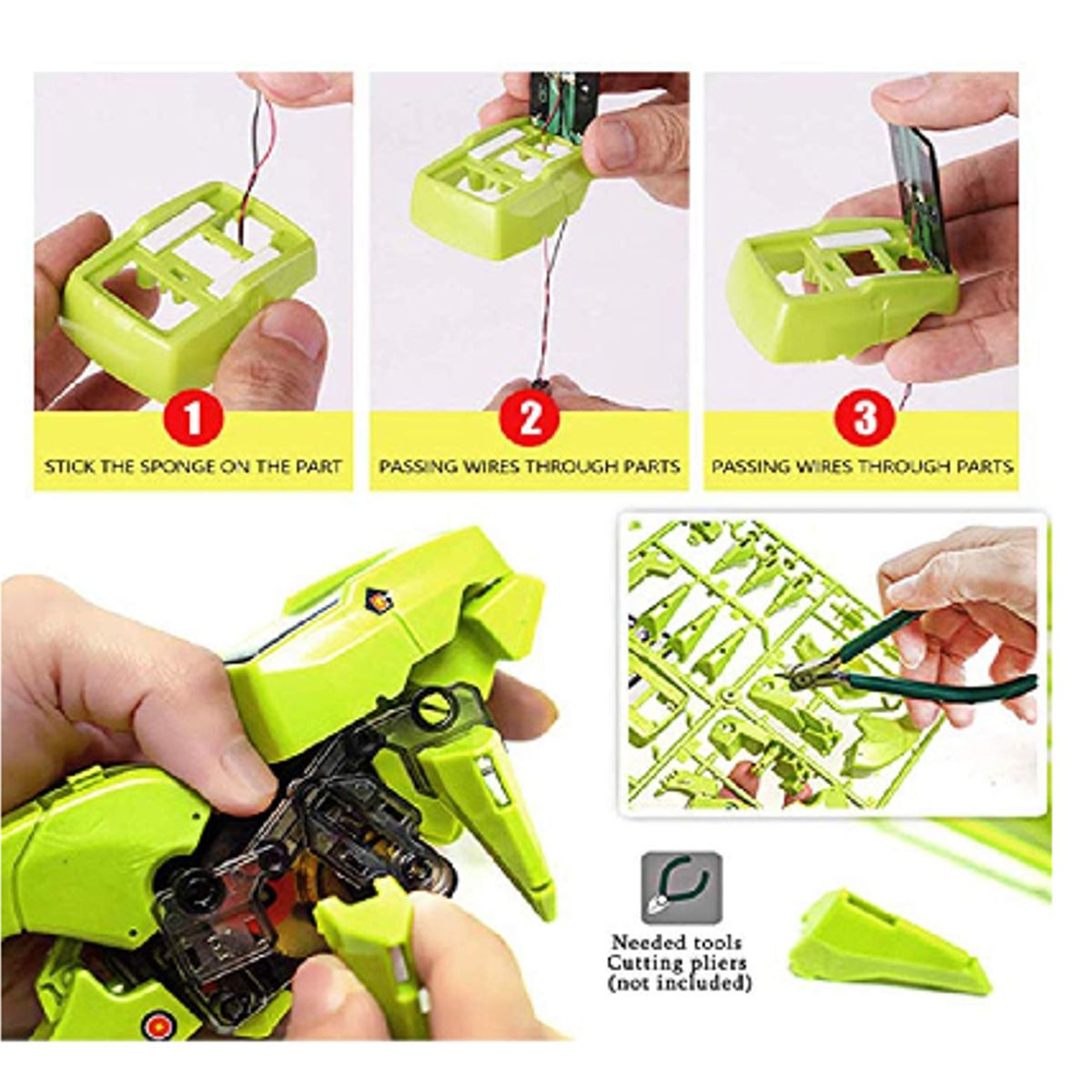 1
STICK THE SPONGE ON THE PART

2
PASSING WIRES THROUGH PARTS

3
PASSING WIRES THROUGH PARTS

Needed tools
Cutting pliers
(not included)