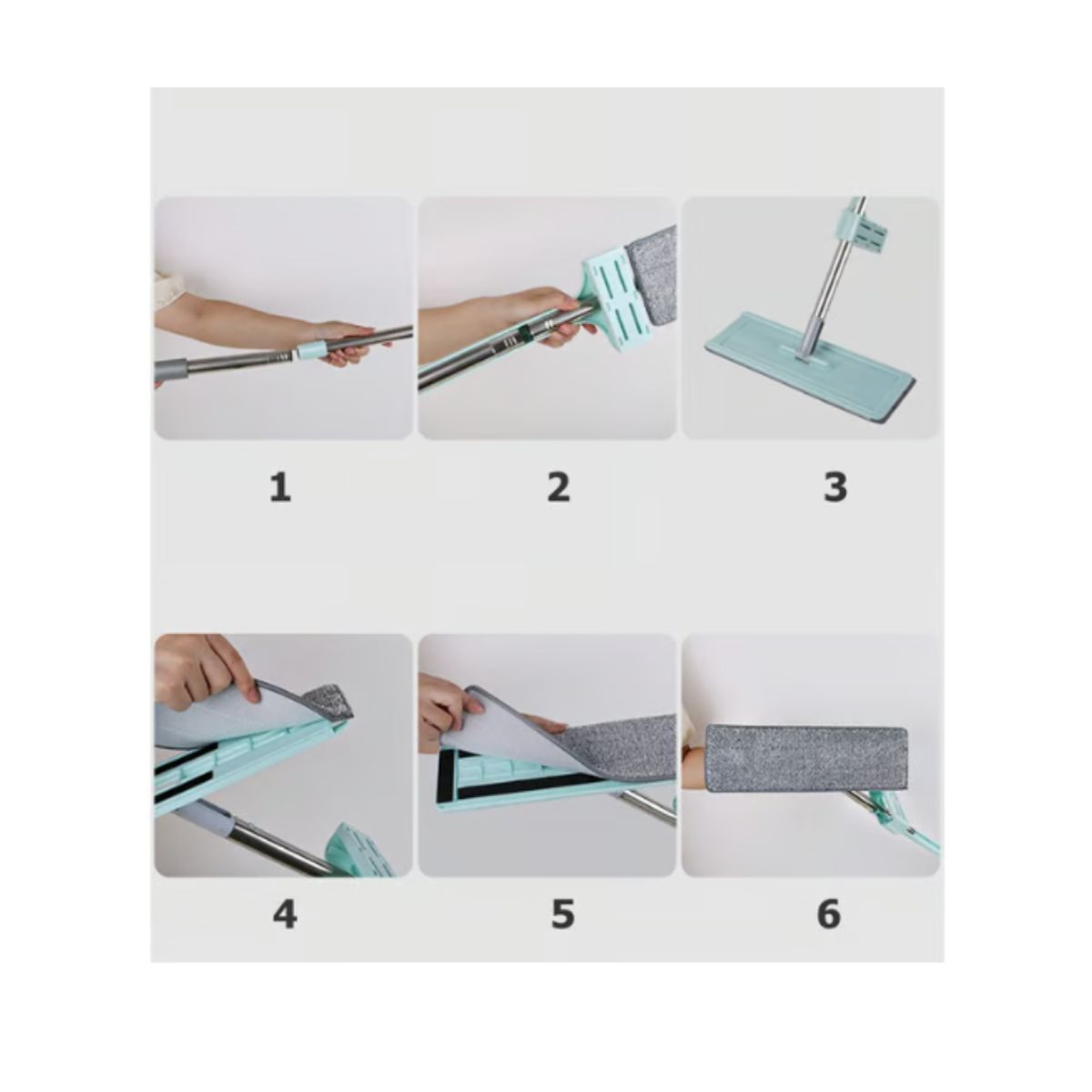 1

2

3

4

5

6