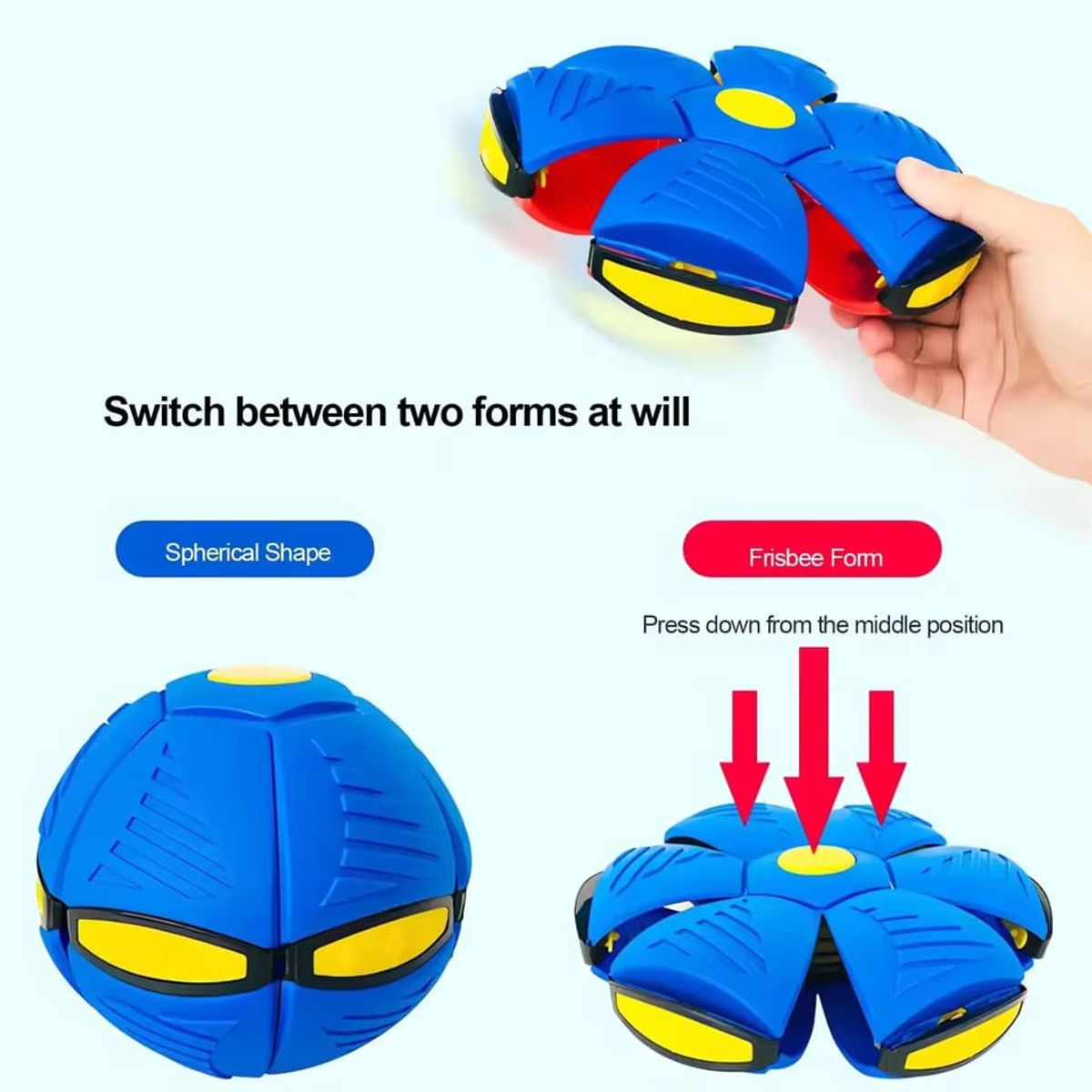 Switch between two forms at will

Spherical Shape

Frisbee Form

Press down from the middle position