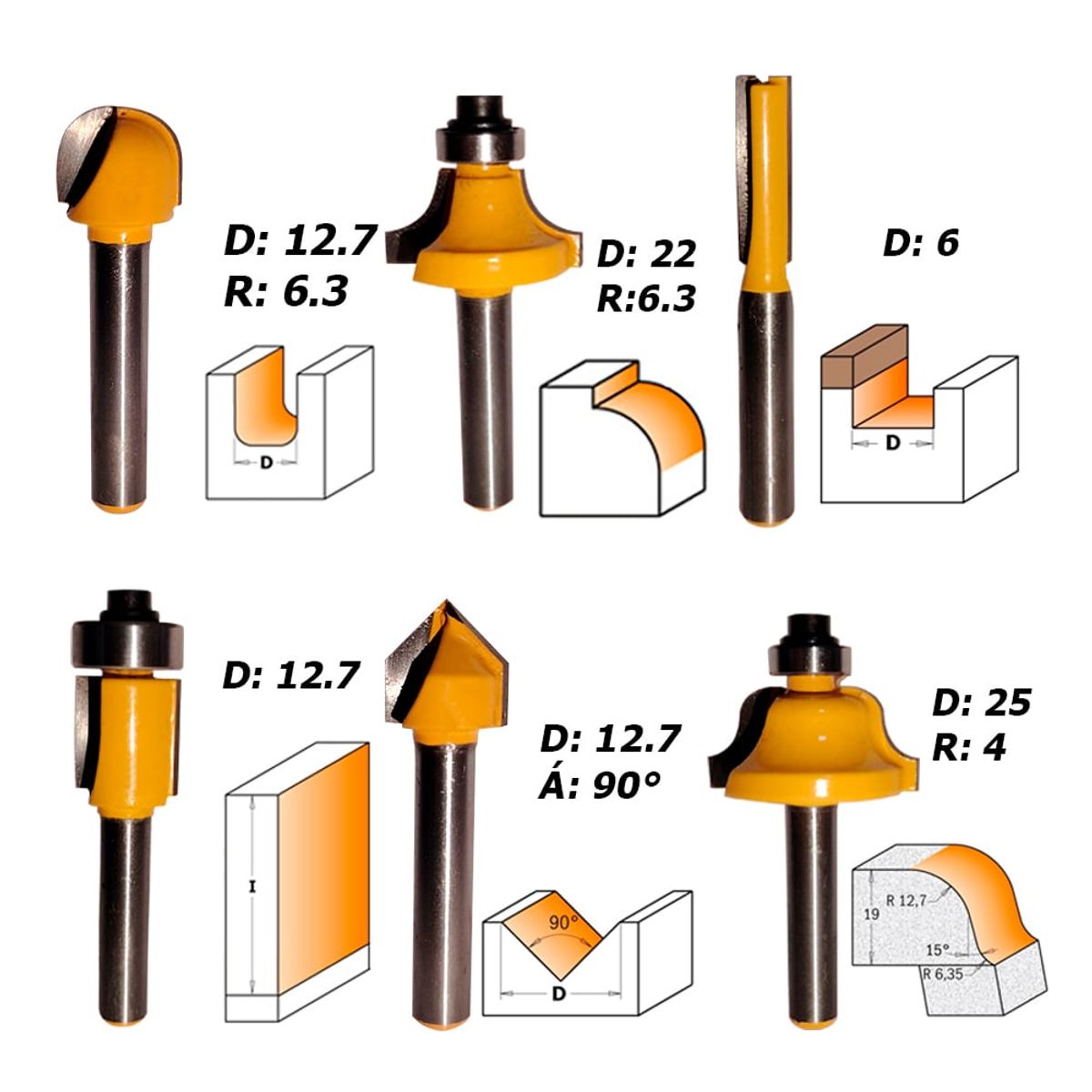 D: 12.7
R: 6.3

D

D: 22
R:6.3

D: 6

D

D: 12.7

I

D: 12.7
Á: 90°

90°

D

D: 25
R: 4

R 12,7
19
15°
R 6,35