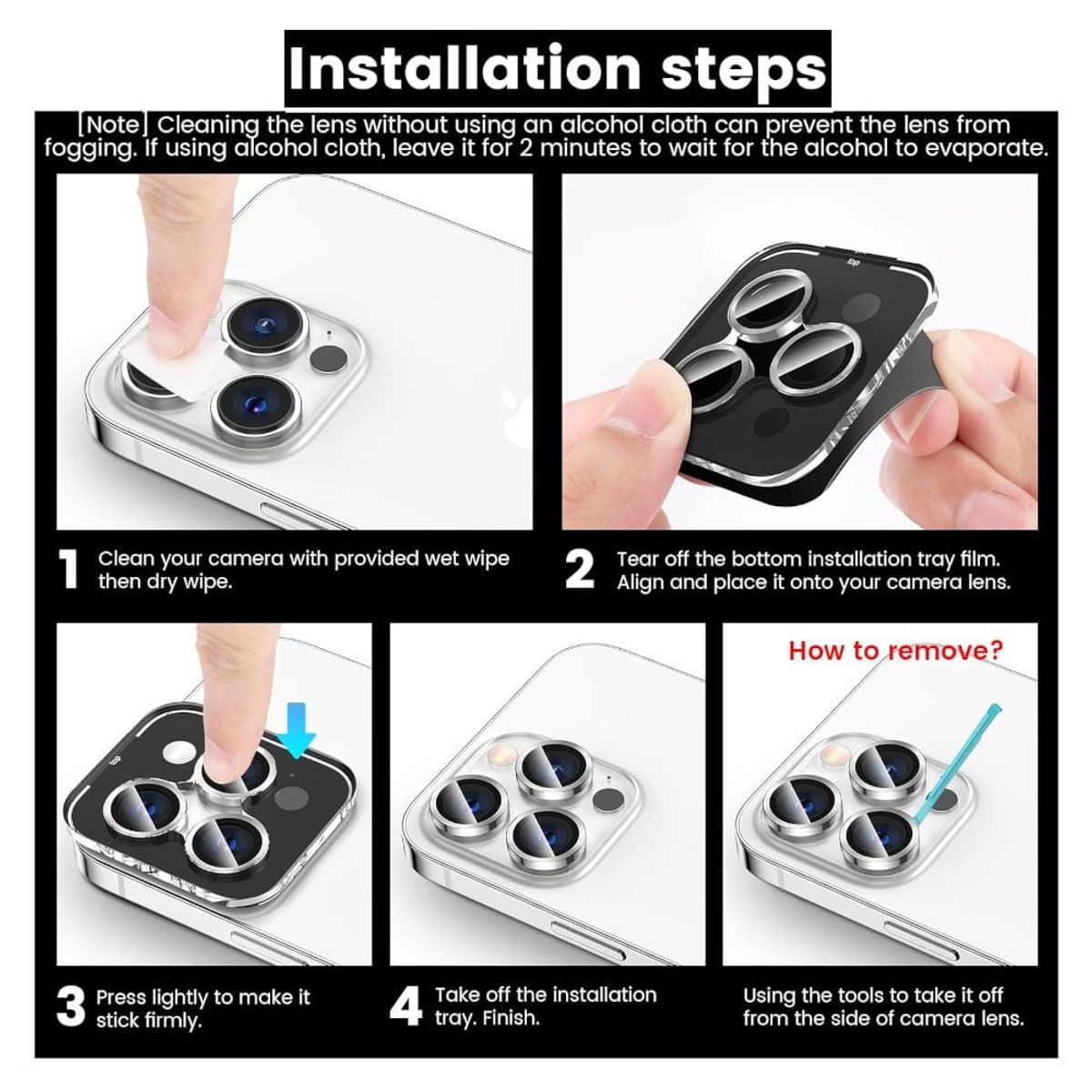 Installation steps

[Note] Cleaning the lens without using an alcohol cloth can prevent the lens from fogging. If using alcohol cloth, leave it for 2 minutes to wait for the alcohol to evaporate.

top

1 Clean your camera with provided wet wipe then dry wipe.

2 Tear off the bottom installation tray film. Align and place it onto your camera lens.

top

How to remove?

3 Press lightly to make it stick firmly.

4 Take off the installation tray. Finish.

Using the tools to take it off from the side of camera lens.