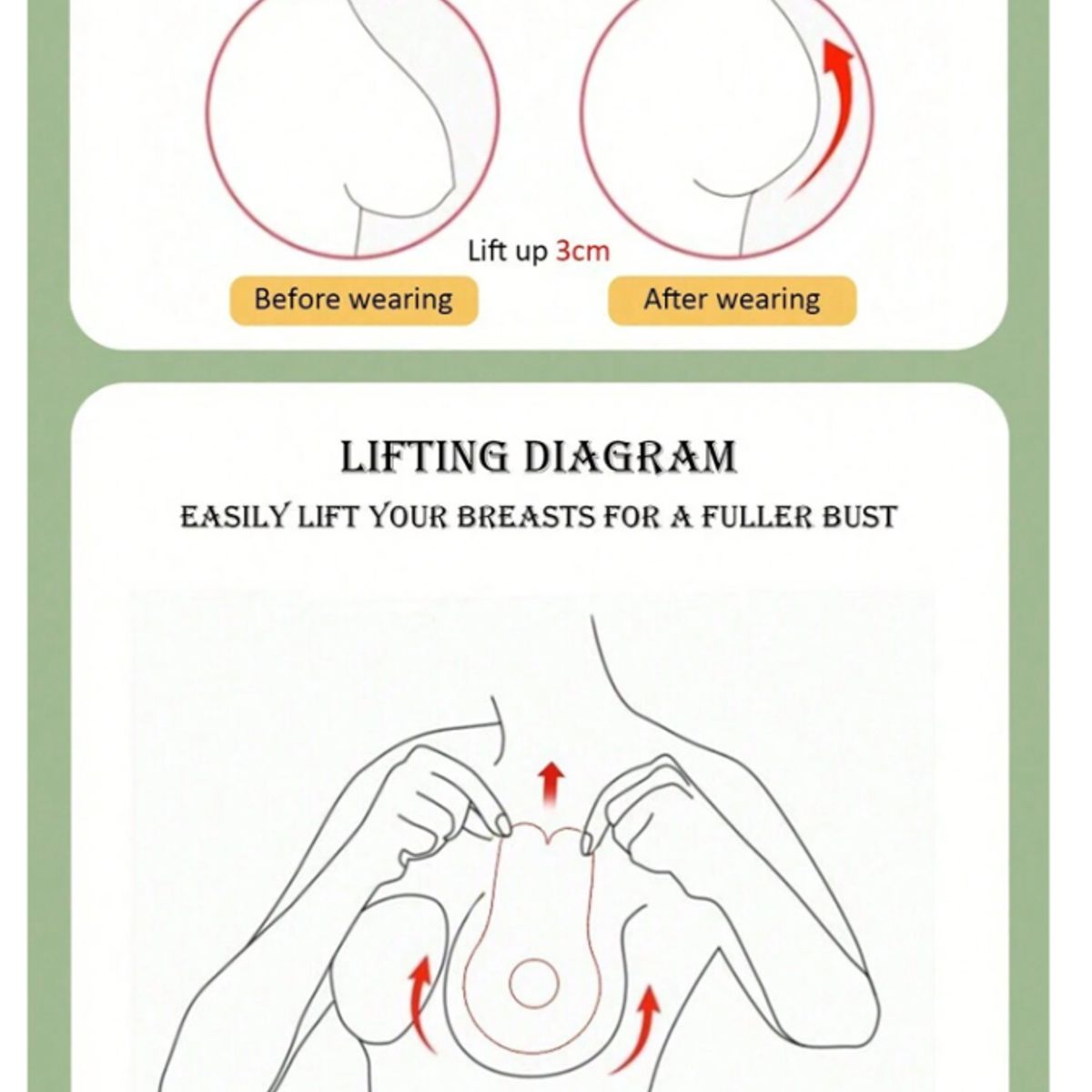 Lift up 3cm

Before wearing

After wearing

LIFTING DIAGRAM

EASILY LIFT YOUR BREASTS FOR A FULLER BUST