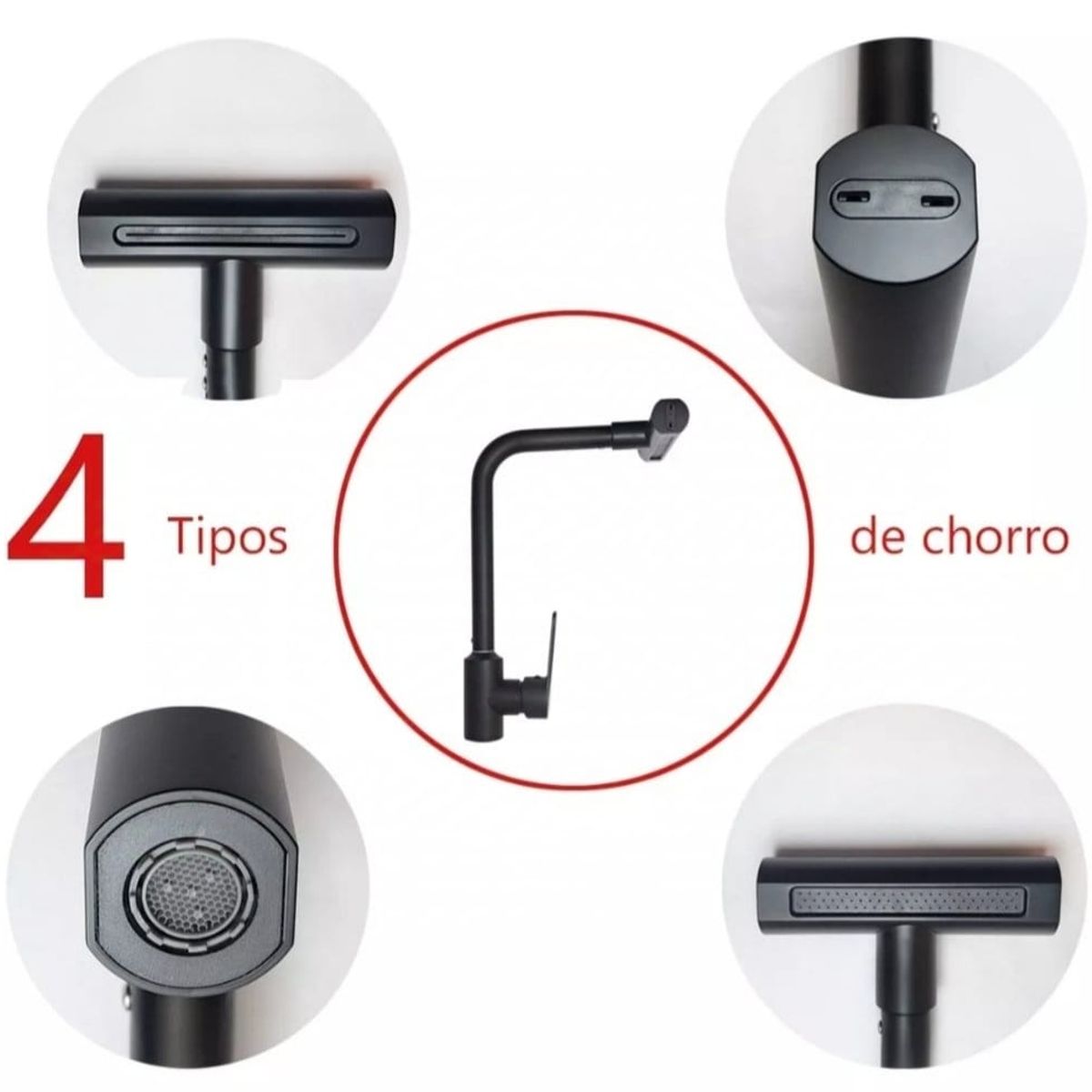 4 Tipos de chorro