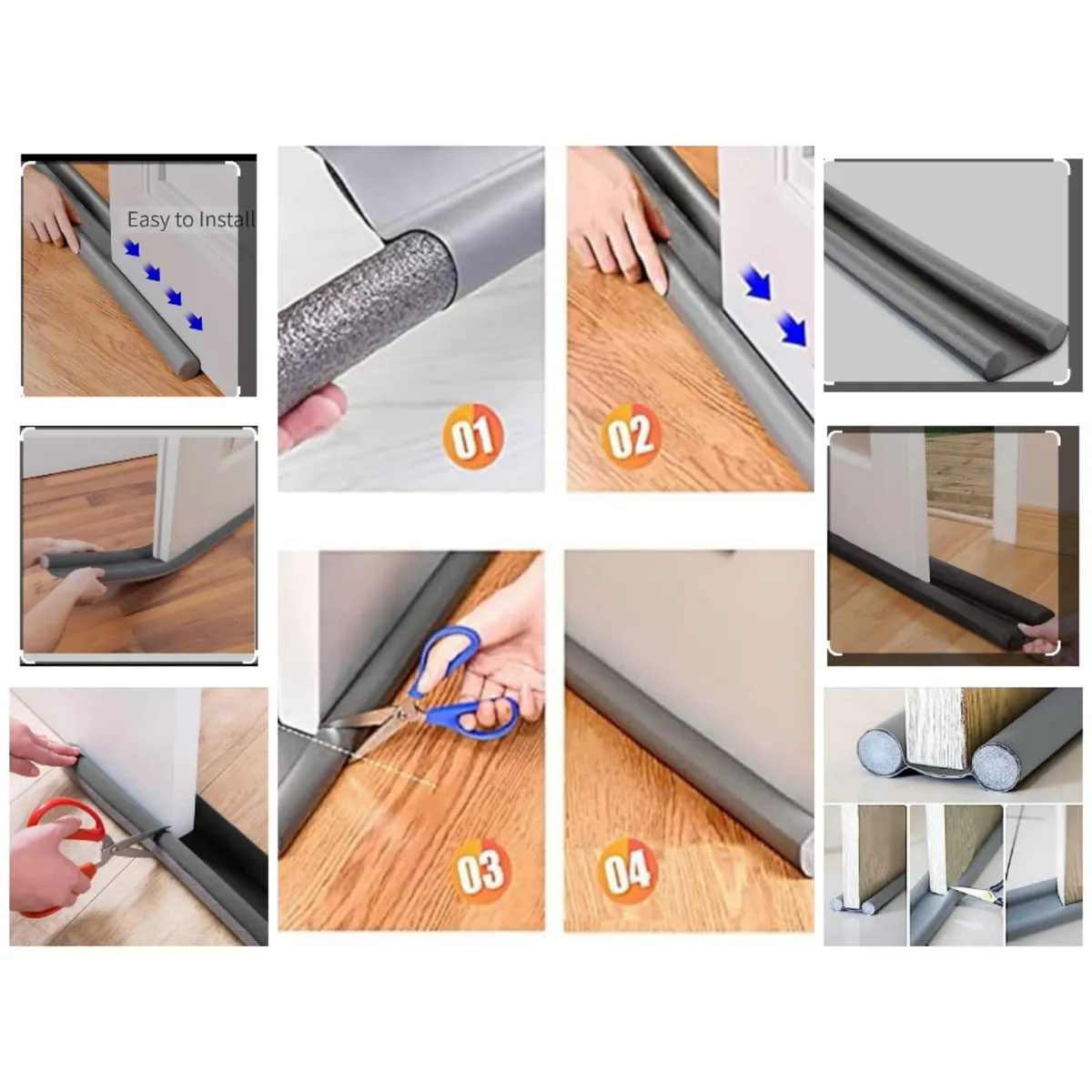 Easy to Install

01

02

03

04