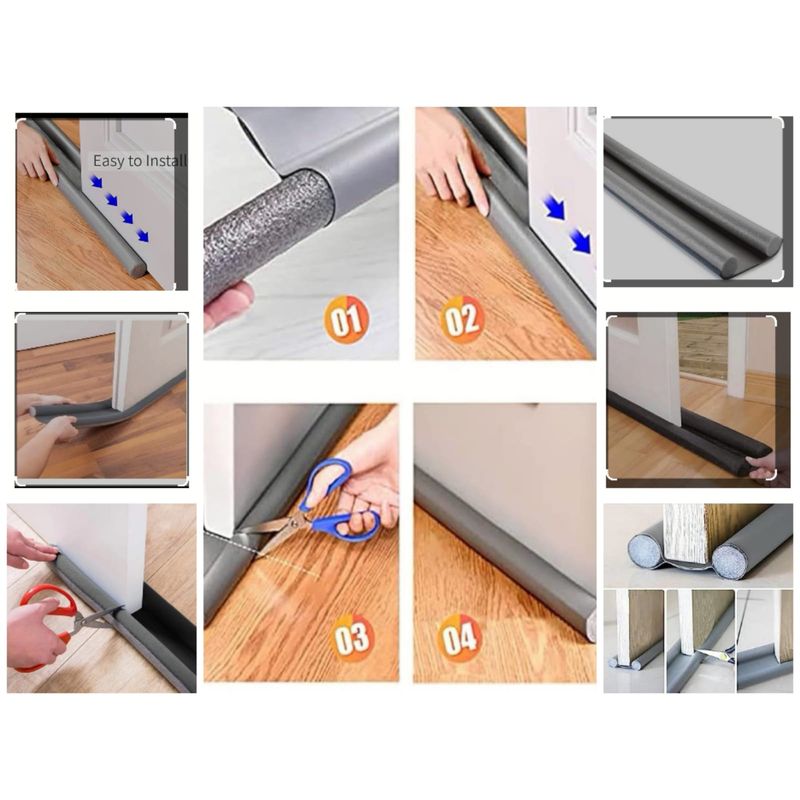 Easy to Install

01

02

03

04