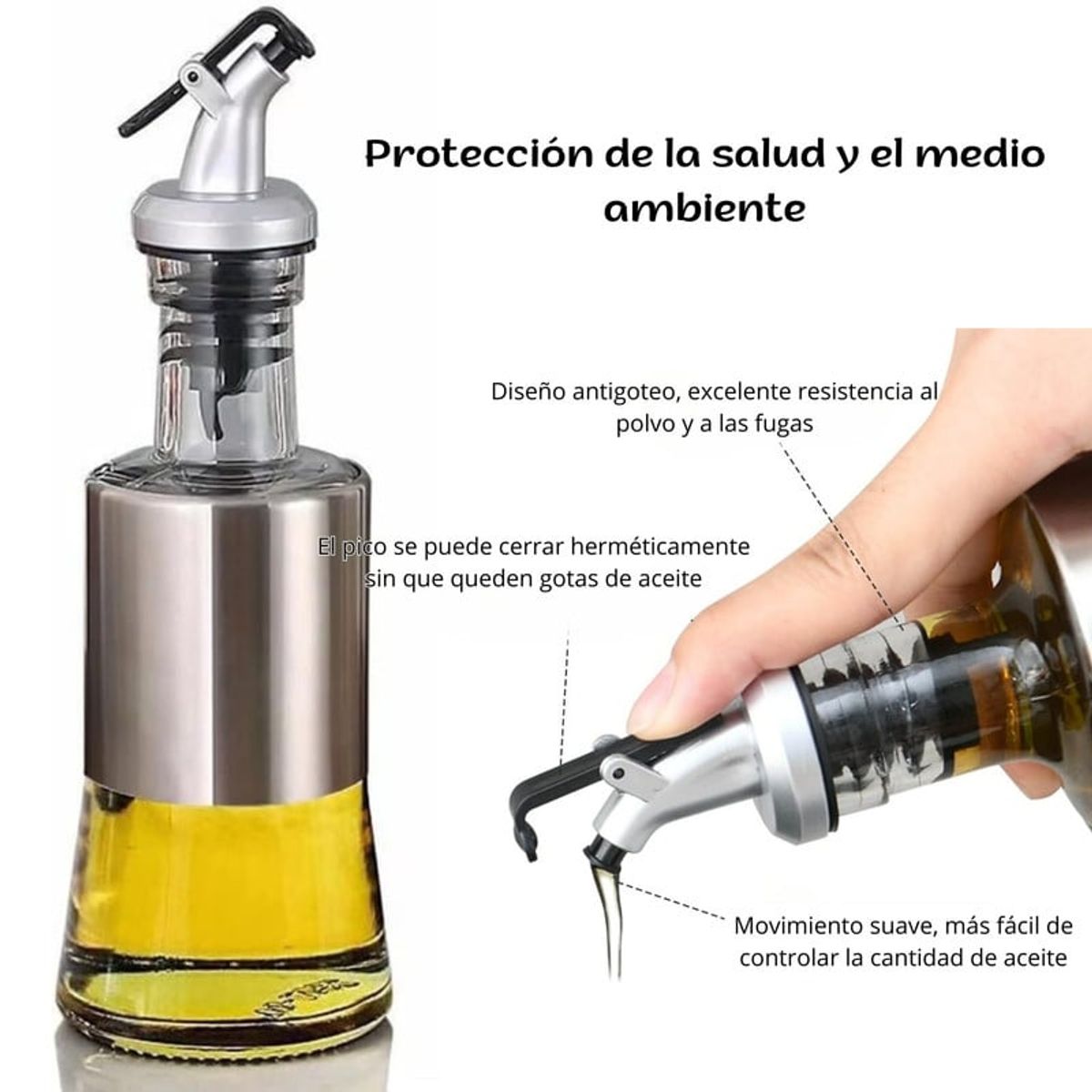 Protección de la salud y el medio ambiente

Diseño antigoteo, excelente resistencia al polvo y a las fugas

El pico se puede cerrar herméticamente sin que queden gotas de aceite

Movimiento suave, más fácil de controlar la cantidad de aceite