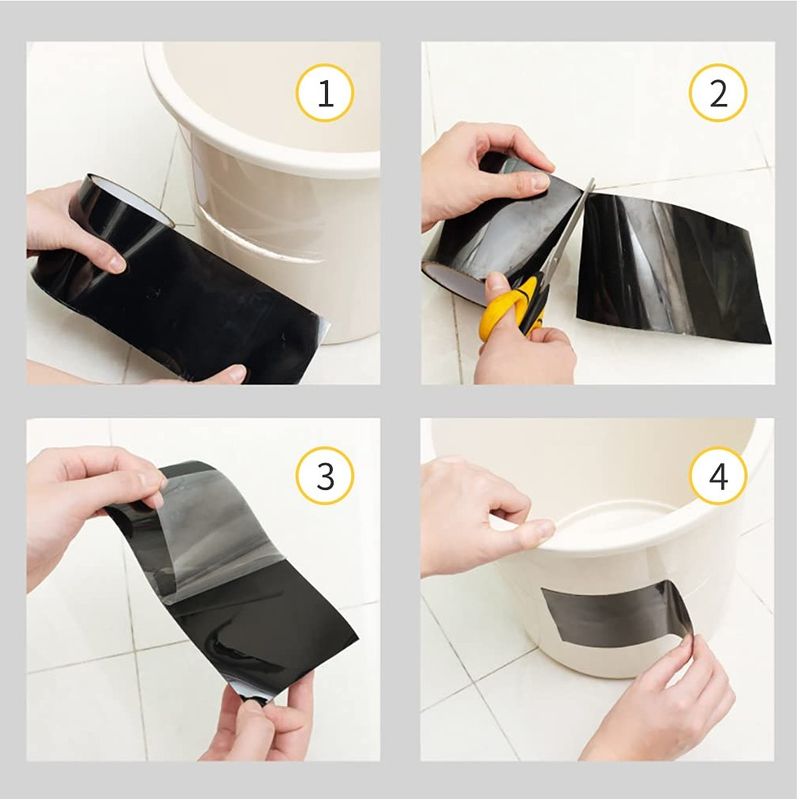 1

2

3

4