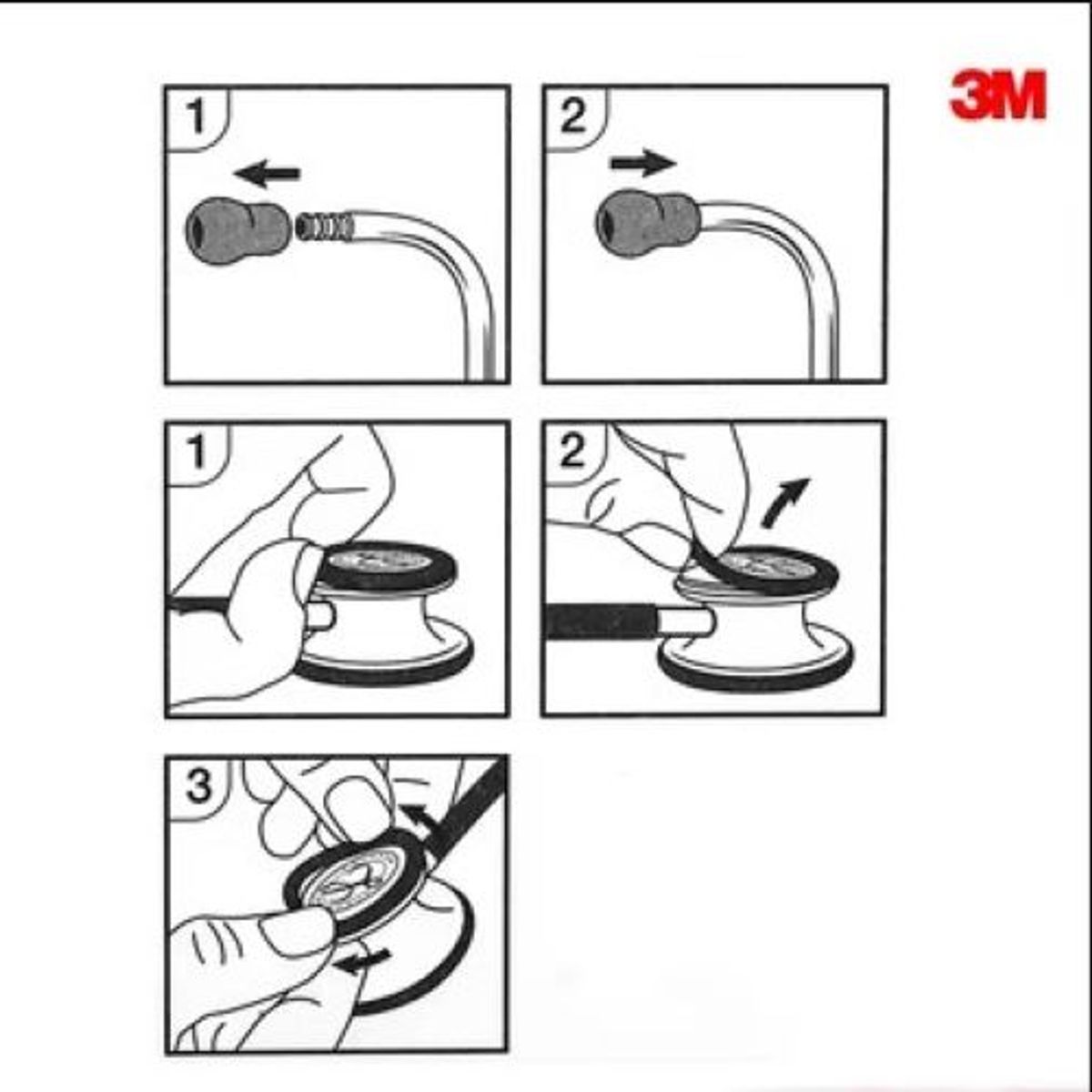 3M

1

2

1

2

3