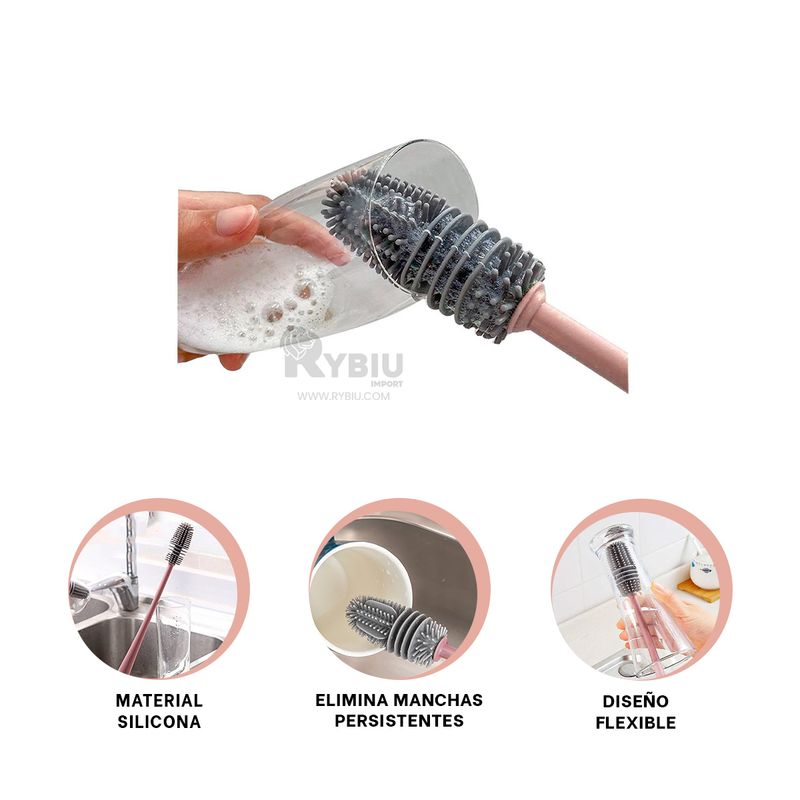 RYBIU
IMPORT
WWW.RYBIU.COM

MATERIAL SILICONA

ELIMINA MANCHAS PERSISTENTES

DISEÑO FLEXIBLE