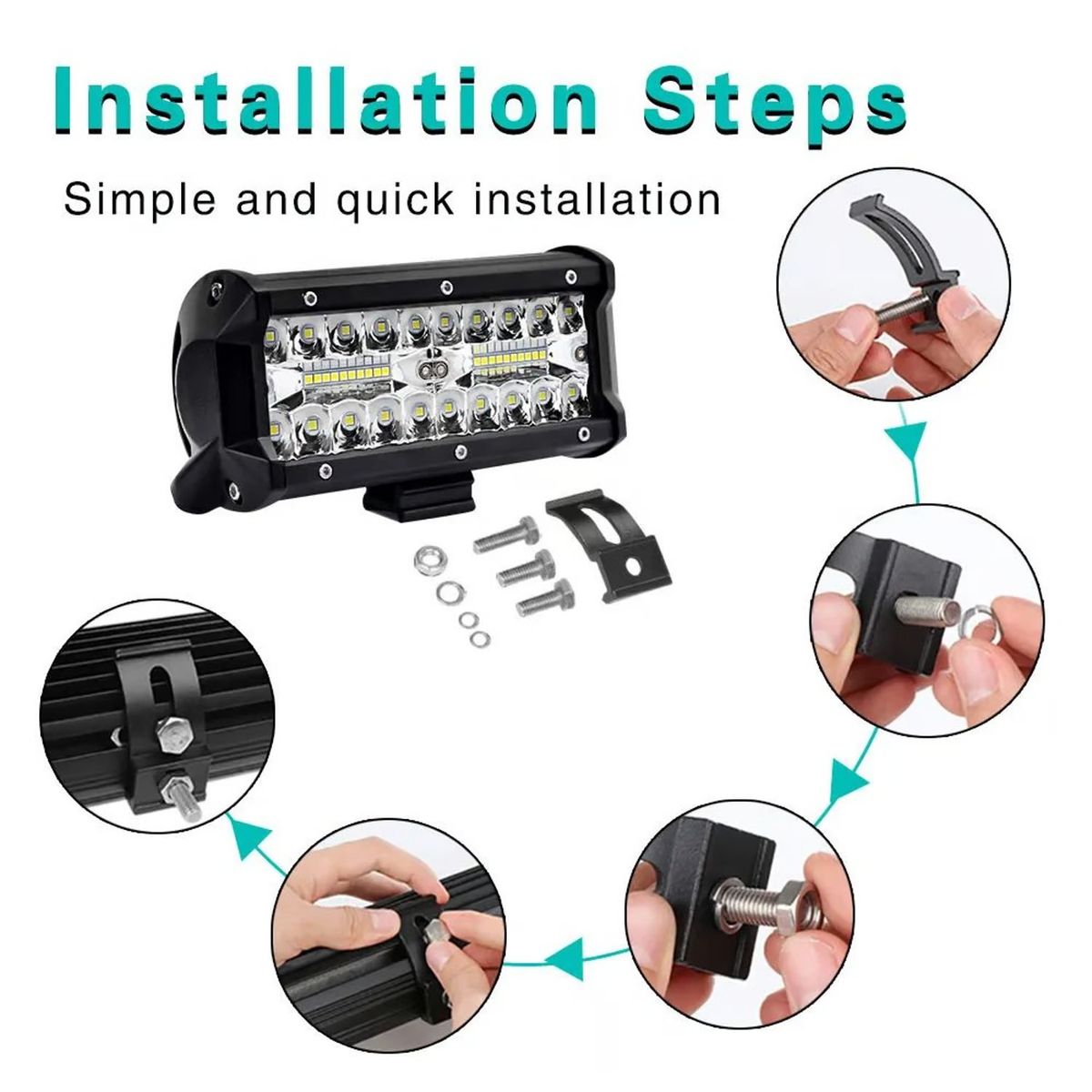 Installation Steps

Simple and quick installation