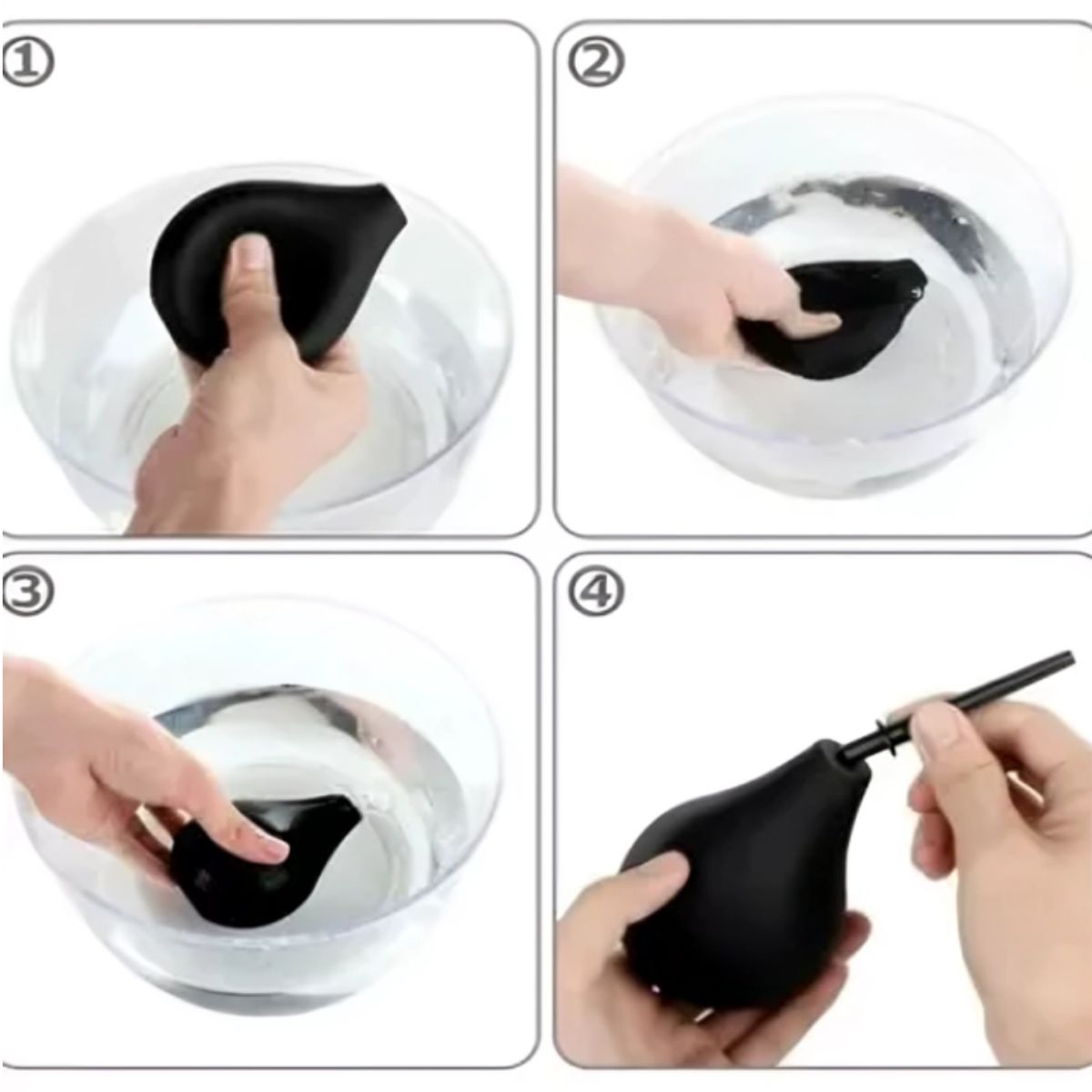 ①

②

③

④