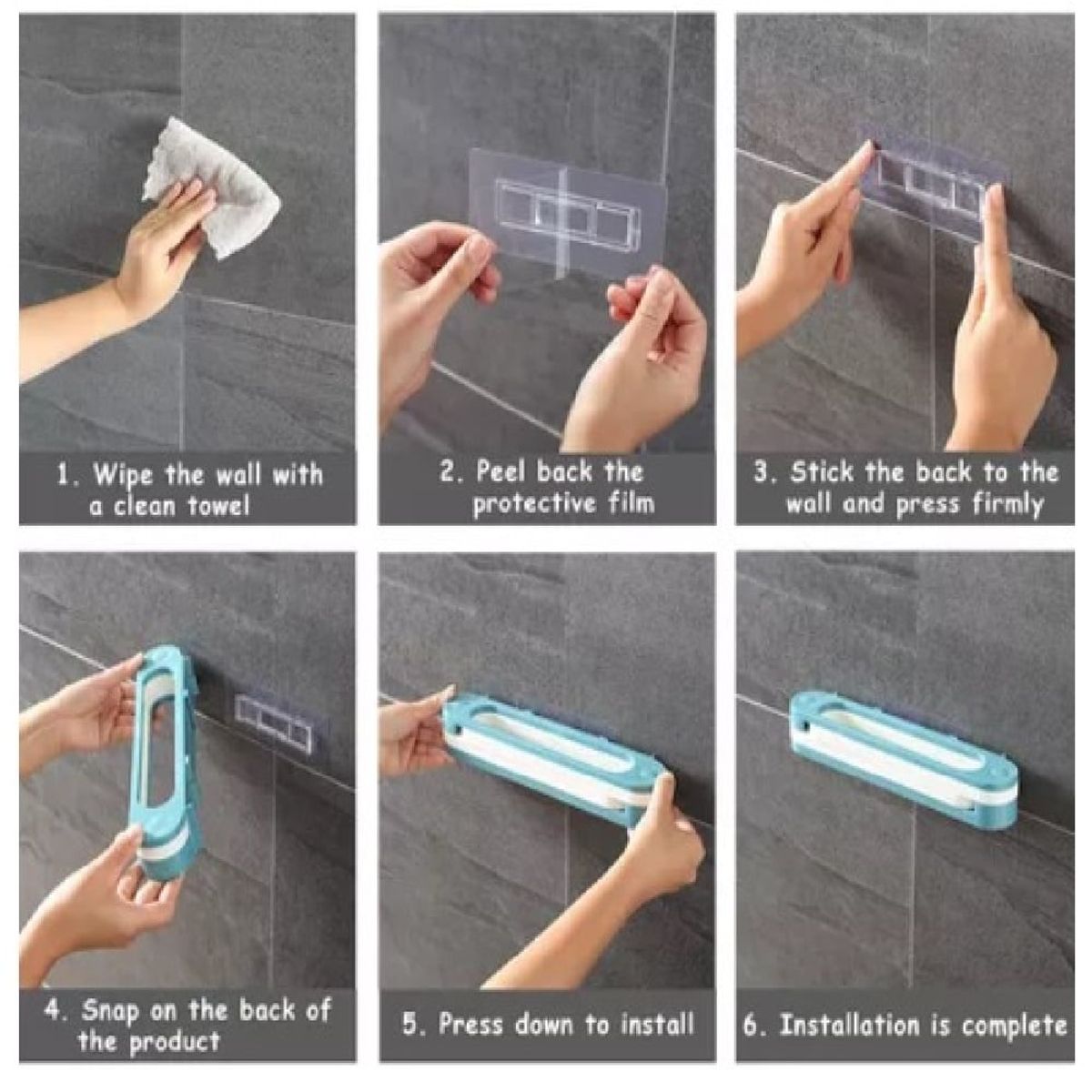 1. Wipe the wall with a clean towel

2. Peel back the protective film

3. Stick the back to the wall and press firmly

4. Snap on the back of the product

5. Press down to install

6. Installation is complete