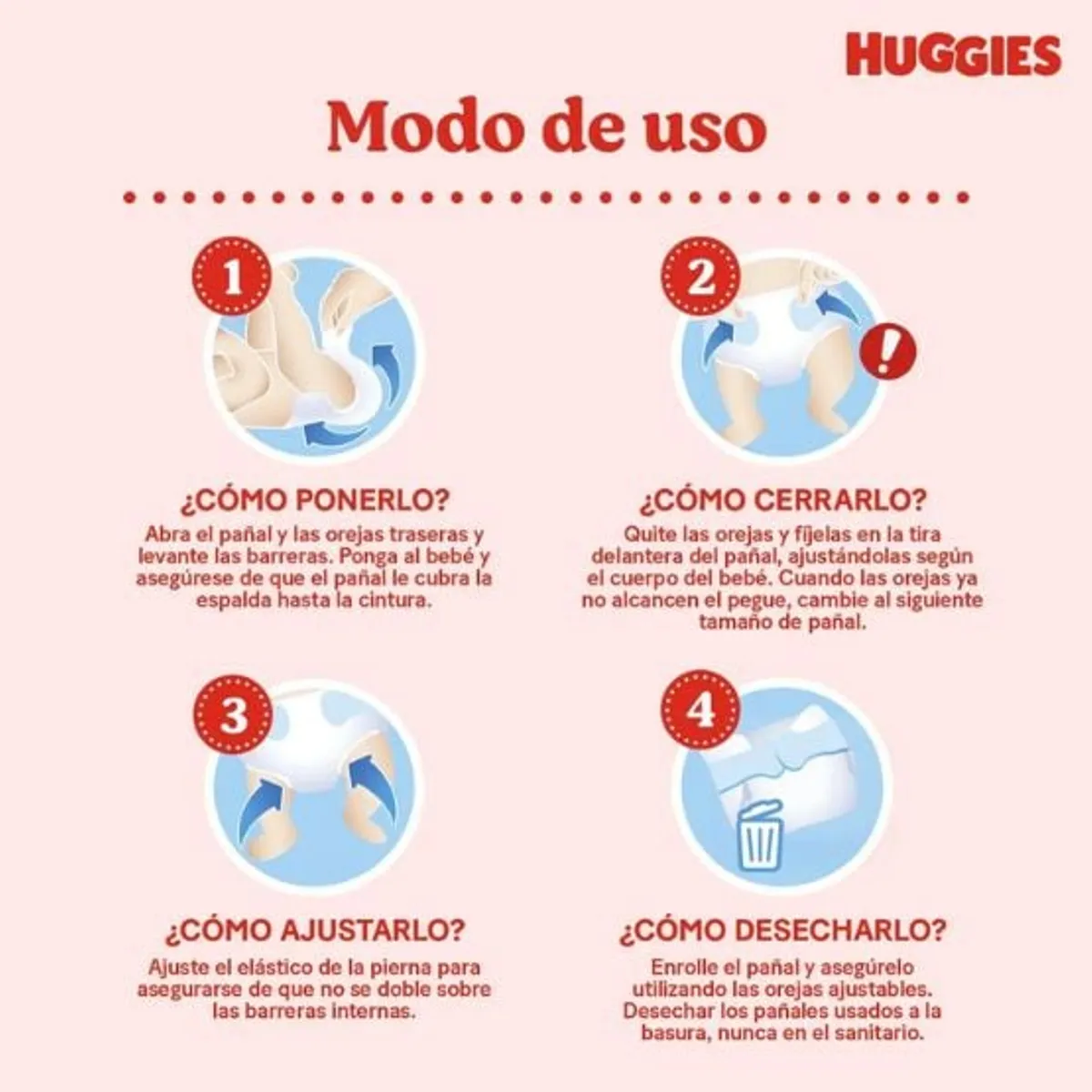 HUGGIES

Modo de uso

1

¿CÓMO PONERLO?
Abra el pañal y las orejas traseras y levante las barreras. Ponga al bebé y asegúrese de que el pañal le cubra la espalda hasta la cintura.

2

!

¿CÓMO CERRARLO?
Quite las orejas y fíjelas en la tira delantera del pañal, ajustándolas según el cuerpo del bebé. Cuando las orejas ya no alcancen el pegue, cambie al siguiente tamaño de pañal.

3

¿CÓMO AJUSTARLO?
Ajuste el elástico de la pierna para asegurarse de que no se doble sobre las barreras internas.

4

¿CÓMO DESECHARLO?
Enrolle el pañal y asegúrelo utilizando las orejas ajustables. Desechar los pañales usados a la basura, nunca en el sanitario.