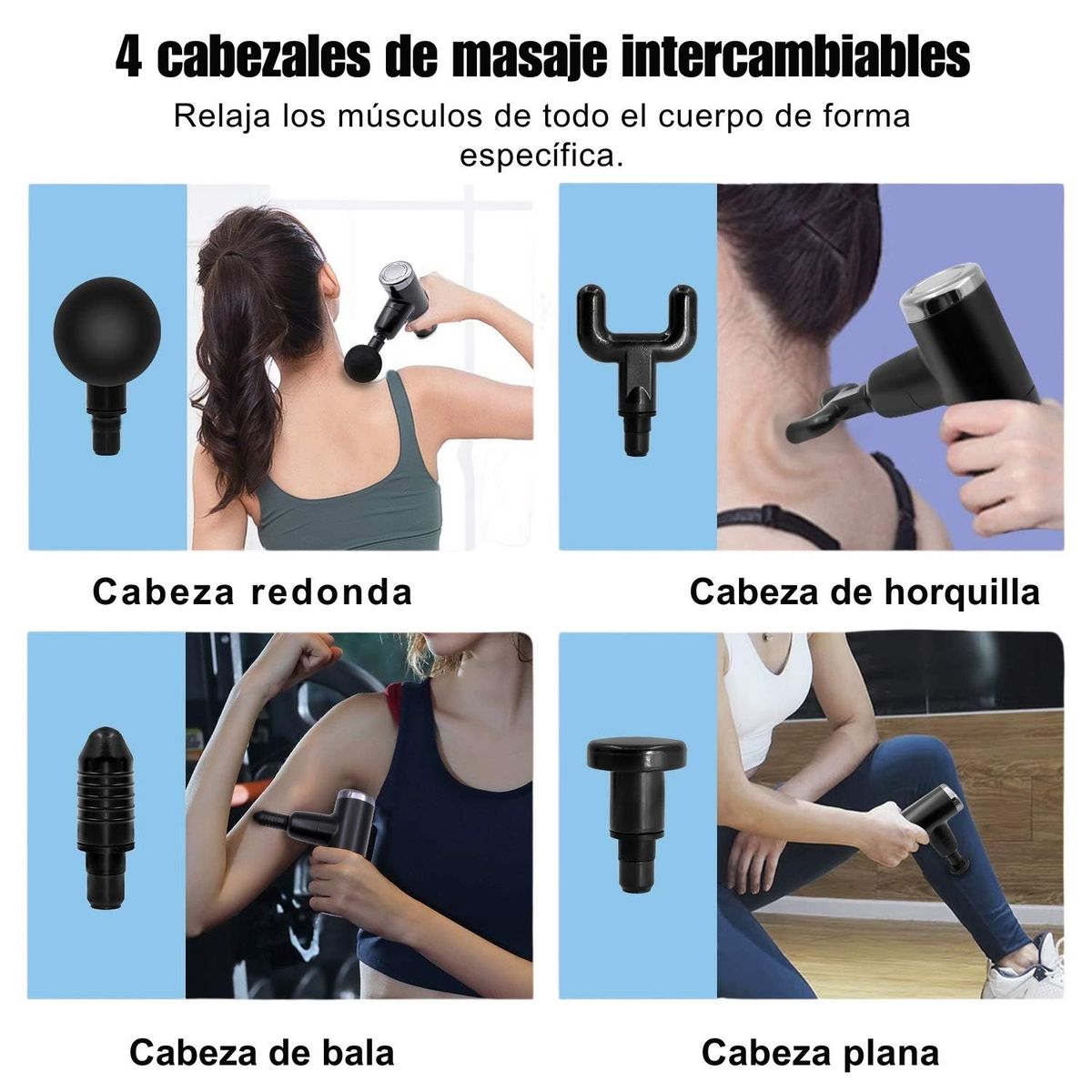 4 cabezales de masaje intercambiables

Relaja los músculos de todo el cuerpo de forma específica.

Cabeza redonda

Cabeza de horquilla

Cabeza de bala

Cabeza plana