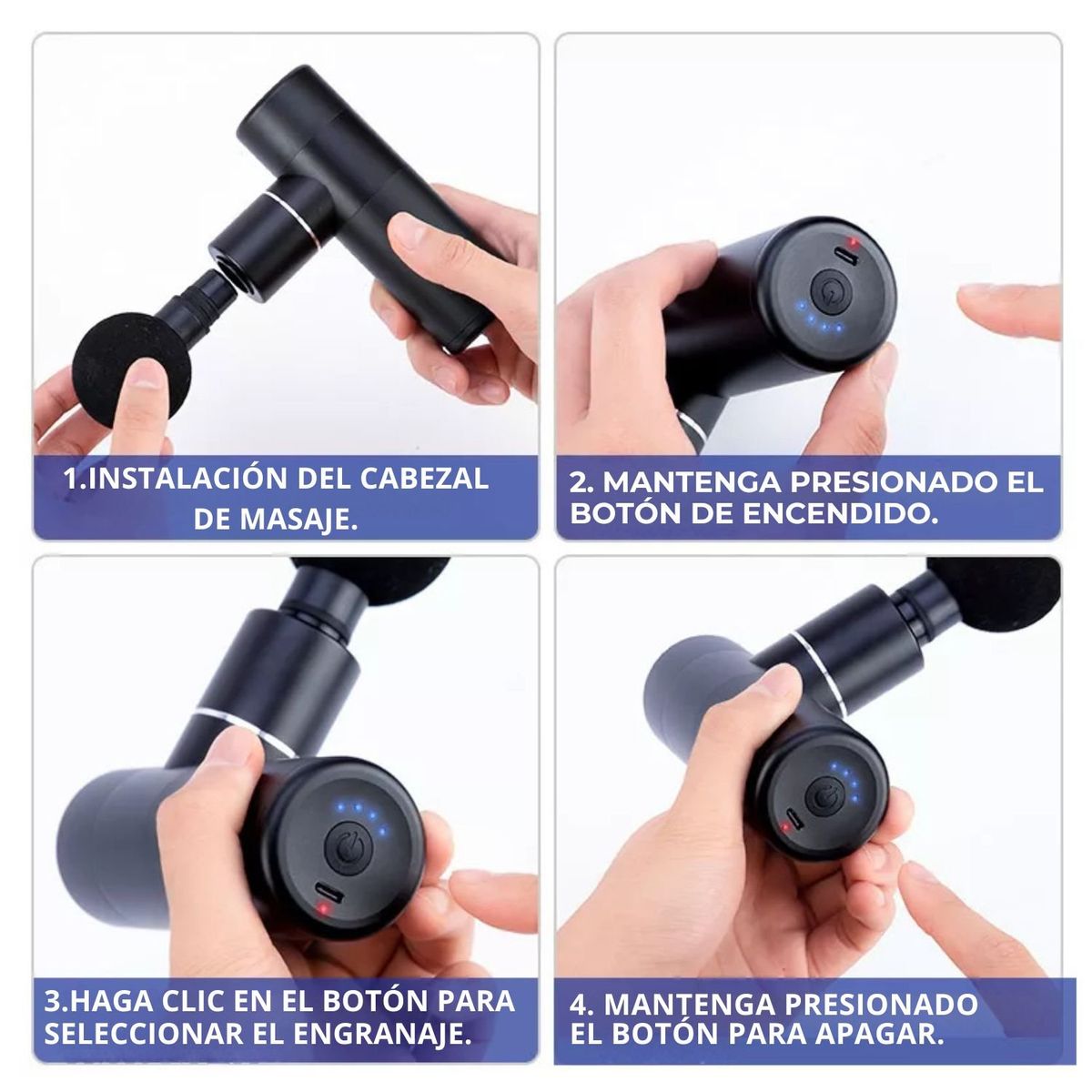 1.INSTALACIÓN DEL CABEZAL DE MASAJE.

2. MANTENGA PRESIONADO EL BOTÓN DE ENCENDIDO.

3.HAGA CLIC EN EL BOTÓN PARA SELECCIONAR EL ENGRANAJE.

4. MANTENGA PRESIONADO EL BOTÓN PARA APAGAR.