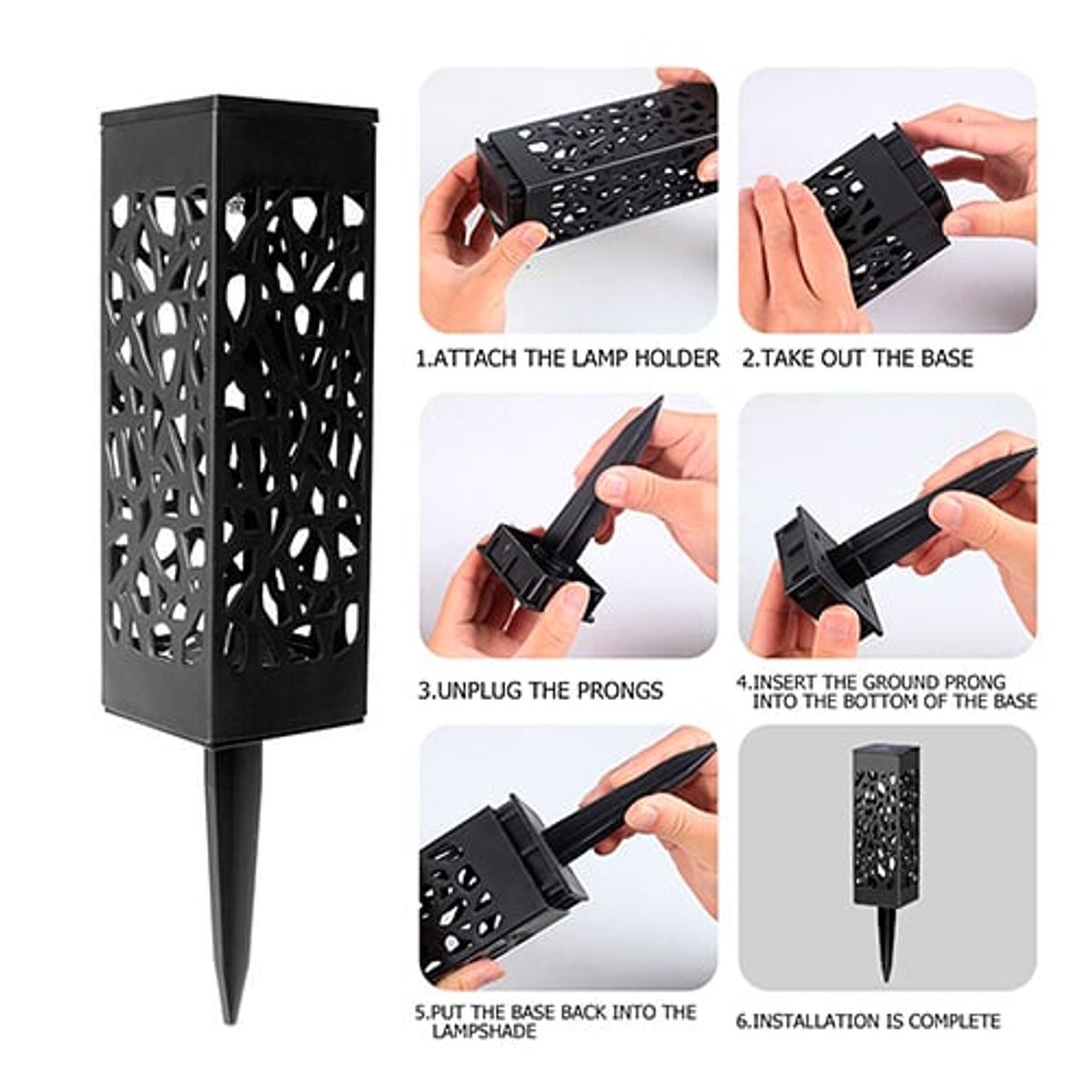 1.ATTACH THE LAMP HOLDER

2.TAKE OUT THE BASE

3.UNPLUG THE PRONGS

4.INSERT THE GROUND PRONG INTO THE BOTTOM OF THE BASE

5.PUT THE BASE BACK INTO THE LAMPSHADE

6.INSTALLATION IS COMPLETE