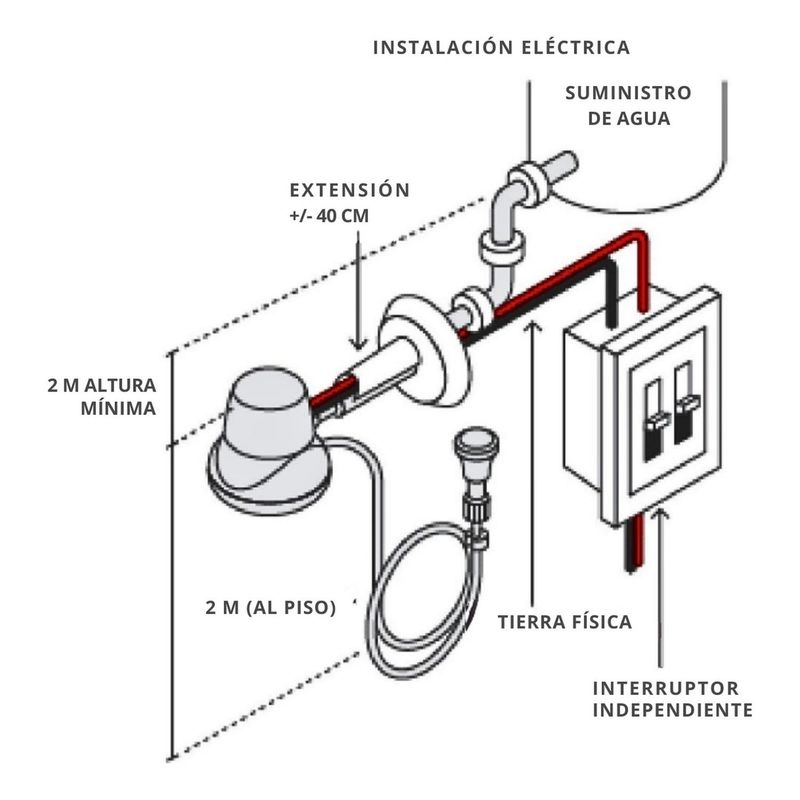 INSTALACIÓN ELÉCTRICA

SUMINISTRO DE AGUA

EXTENSIÓN +/- 40 CM

2 M ALTURA MÍNIMA

2 M (AL PISO)

TIERRA FÍSICA

INTERRUPTOR INDEPENDIENTE