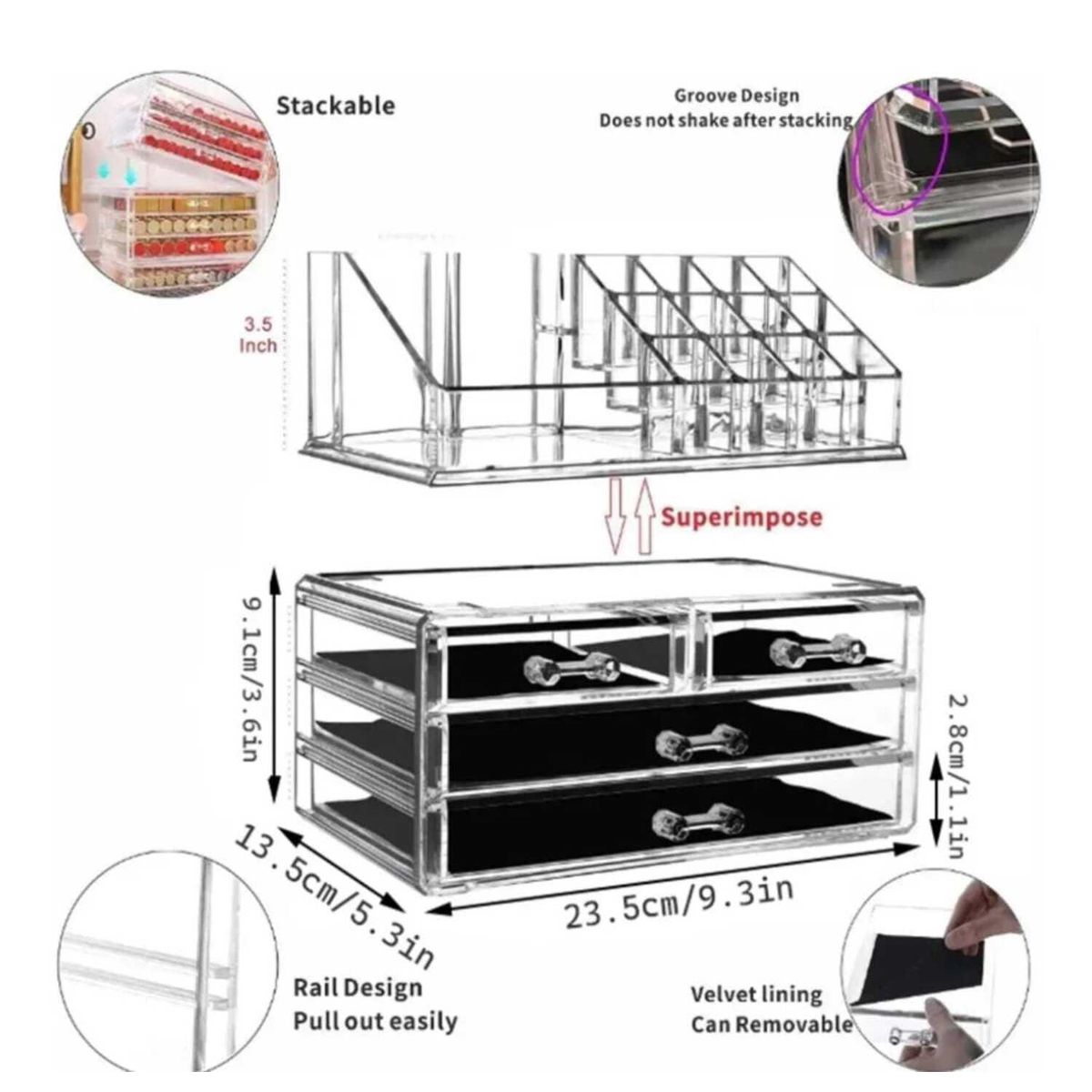 Stackable

Groove Design
Does not shake after stacking

3.5
Inch

Superimpose

9.1cm/3.6in

2.8cm/1.1in

13.5cm/5.3in

23.5cm/9.3in

Rail Design
Pull out easily

Velvet lining
Can Removable