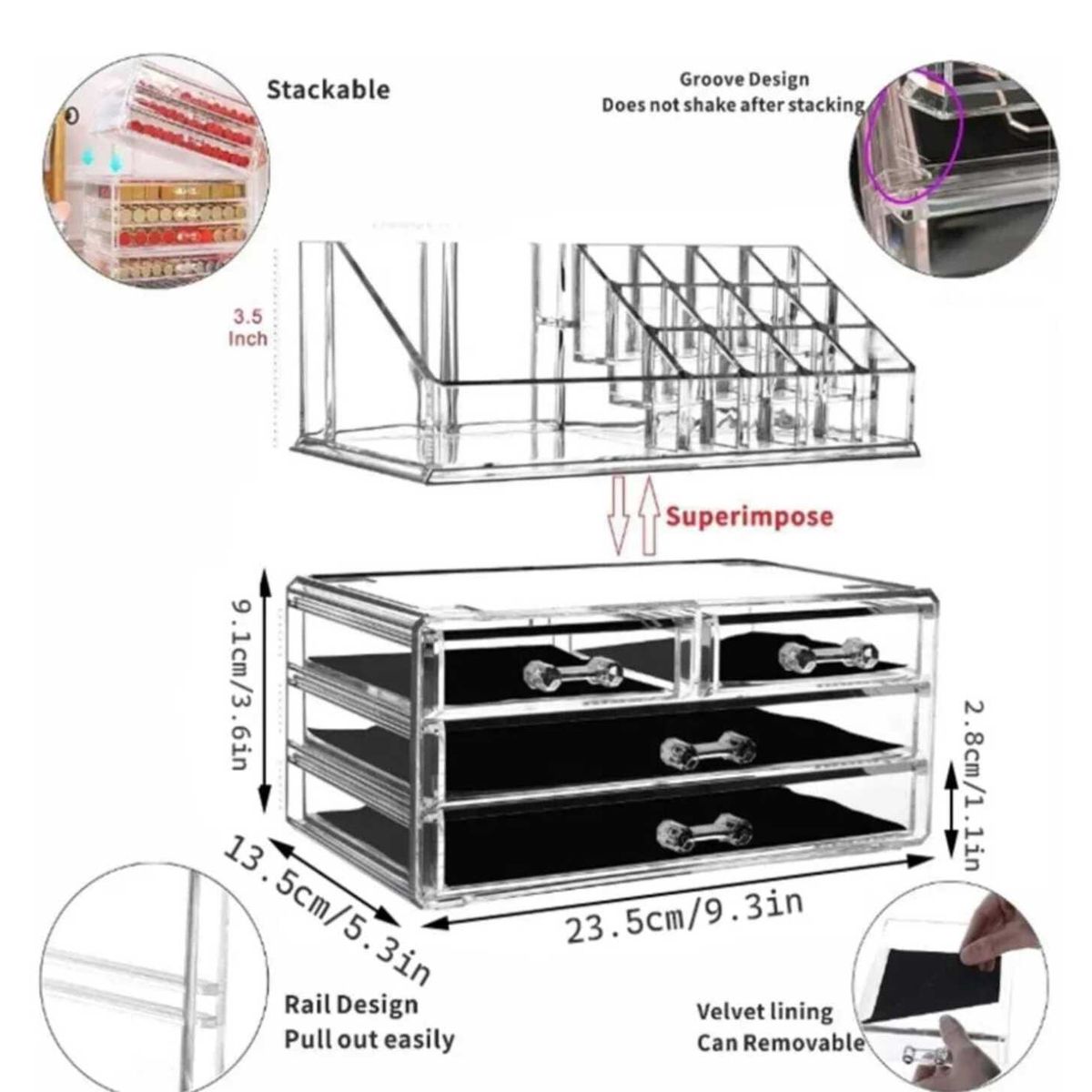 Stackable

Groove Design
Does not shake after stacking

3.5 Inch

Superimpose

9.1cm/3.6in

2.8cm/1.1in

13.5cm/5.3in

23.5cm/9.3in

Rail Design
Pull out easily

Velvet lining
Can Removable